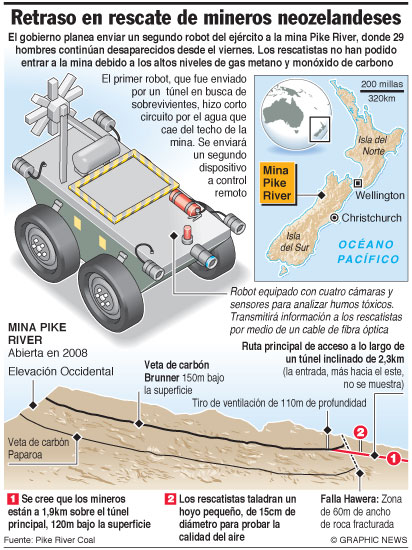 Retraso en rescate de mineros neozelandeses

El gobierno planea enviar un segundo robot del ejército a la mina Pike River, donde 29 hombres continúan desaparecidos desde el viernes. Los rescatistas no han podido entrar a la mina debido a los altos niveles de gas metano y monóxido de carbono

El primer robot, que fue enviado por un túnel en busca de sobrevivientes, hizo corto circuito por el agua que cae del techo de la mina. Se enviará un segundo dispositivo a control remoto

200 millas
320km

Isla del Norte

Mina Pike River

Wellington

Christchurch

Isla del Sur

OCÉANO PACÍFICO

Robot equipado con cuatro cámaras y sensores para analizar humos tóxicos. Transmitirá información a los rescatistas por medio de un cable de fibra óptica

MINA PIKE RIVER
Abierta en 2008

Elevación Occidental

Veta de carbón Brunner 150m bajo la superficie

Ruta principal de acceso a lo largo de un túnel inclinado de 2,3km
(la entrada, más hacia el este, no se muestra)

Tiro de ventilación de 110m de profundidad

Veta de carbón Paparoa

2

1

1 Se cree que los mineros están a 1,9km sobre el túnel principal, 120m bajo la superficie

2 Los rescatistas taladran un hoyo pequeño, de 15cm de diámetro para probar la calidad del aire

Falla Hawera: Zona de 60m de ancho de roca fracturada

Fuente: Pike River Coal

© GRAPHIC NEWS