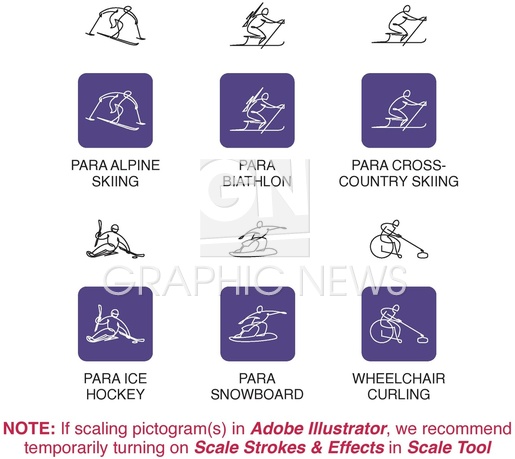 PARA ALPINE SKIING

PARA BIATHLON

PARA CROSS-COUNTRY SKIING

GN

GRAPHIC NEWS

PARA ICE HOCKEY

PARA SNOWBOARD

WHEELCHAIR CURLING

NOTE: If scaling pictogram(s) in Adobe Illustrator, we recommend temporarily turning on Scale Strokes & Effects in Scale Tool