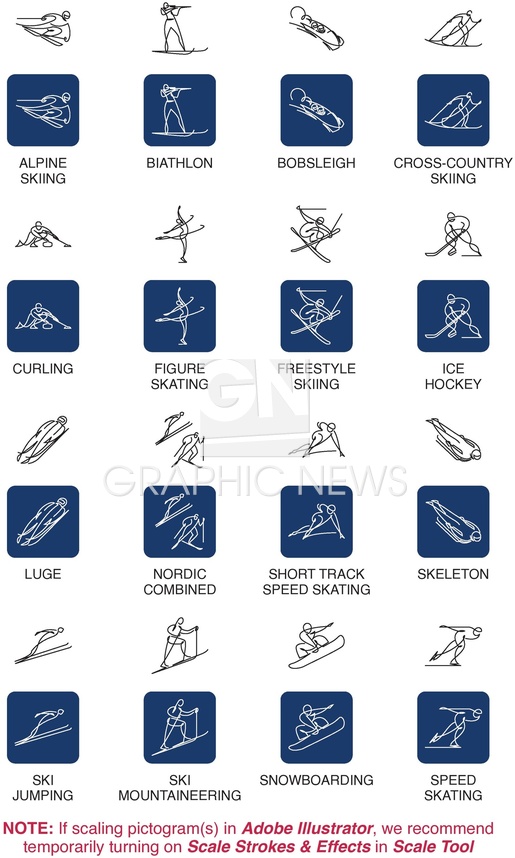 ALPINE SKIING

BIATHLON

BOBSLEIGH

CROSS-COUNTRY SKIING

CURLING

FIGURE SKATING

FREESTYLE SKIING

ICE HOCKEY

GN

GRAPHIC NEWS

LUGE

NORDIC COMBINED

SHORT TRACK SPEED SKATING

SKELETON

SKI JUMPING

SKI MOUNTAINEERING

SNOWBOARDING

SPEED SKATING

NOTE: If scaling pictogram(s) in Adobe Illustrator, we recommend temporarily turning on Scale Strokes & Effects in Scale Tool