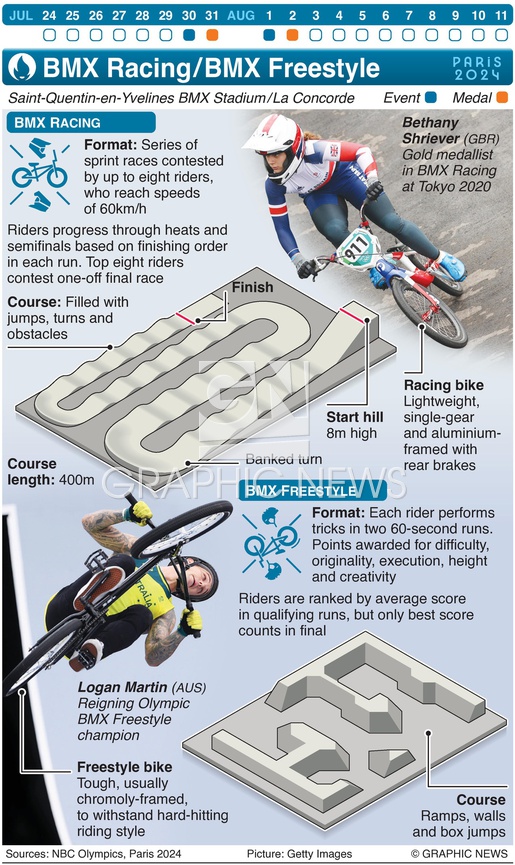 JUL 24 25 26 27 28 29 30 31 AUG 1 2 3 4 5 6 7 8 9 10 11

BMX Racing/BMX Freestyle

PARIS 2024

Saint-Quentin-en-Yvelines BMX Stadium/La Concorde

Event Medal

BMX RACING

Format: Series of sprint races contested by up to eight riders, who reach speeds of 60km/h

Riders progress through heats and semifinals based on finishing order in each run. Top eight riders contest one-off final race

Bethany Shriever (GBR) Gold medallist in BMX Racing at Tokyo 2020

911

Course: Filled with jumps, turns and obstacles

Finish

Start hill 8m high

Racing bike Lightweight, single-gear and aluminium-framed with rear brakes

Banked turn

Course length: 400m

GRAPHIC NEWS

BMX FREESTYLE

Format: Each rider performs tricks in two 60-second runs. Points awarded for difficulty, originality, execution, height and creativity

Riders are ranked by average score in qualifying runs, but only best score counts in final

Logan Martin (AUS) Reigning Olympic BMX Freestyle champion

Freestyle bike Tough, usually chromoly-framed, to withstand hard-hitting riding style

Course Ramps, walls and box jumps

Sources: NBC Olympics, Paris 2024 Picture: Getty Images © GRAPHIC NEWS