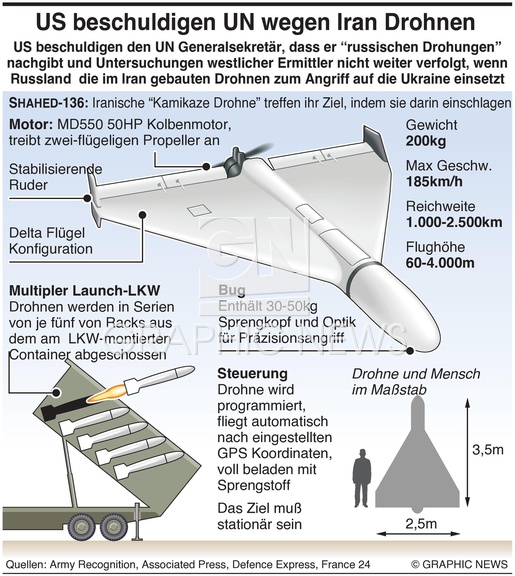 US beschuldigen UN wegen Iran Drohnen

US beschuldigen den UN Generalsekretär, dass er “russischen Drohungen” nachgibt und Untersuchungen westlicher Ermittler nicht weiter verfolgt, wenn Russland die im Iran gebauten Drohnen zum Angriff auf die Ukraine einsetzt

SHAHED-136: Iranische “Kamikaze Drohne” treffen ihr Ziel, indem sie darin einschlagen

Motor: MD550 50HP Kolbenmotor, treibt zwei-flügeligen Propeller an

Stabilisierende Ruder

Delta Flügel Konfiguration

Gewicht
200kg

Max Geschw.
185km/h

Reichweite
1.000-2.500km

Flughöhe
60-4.000m

Multipler Launch-LKW
Drohnen werden in Serien von je fünf von Racks aus dem am LKW-montierten Container abgeschossen

Bug
Enthält 30-50kg Sprengkopf und Optik für Präzisionsangriff

GN
GRAPHIC NEWS

Steuerung
Drohne wird programmiert, fliegt automatisch nach eingestellten GPS Koordinaten, voll beladen mit Sprengstoff

Das Ziel muß stationär sein

Drohne und Mensch im Maßstab

3,5m

2,5m

Quellen: Army Recognition, Associated Press, Defence Express, France 24

© GRAPHIC NEWS