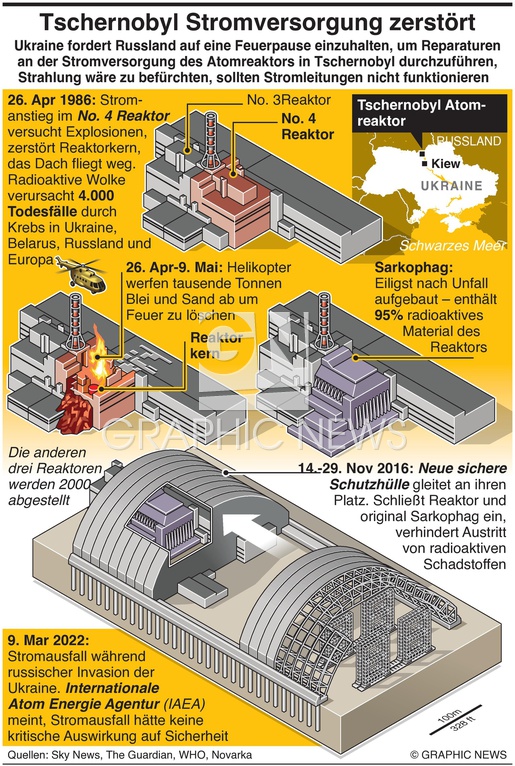 Tschernobyl Stromversorgung zerstört

Ukraine fordert Russland auf eine Feuerpause einzuhalten, um Reparaturen an der Stromversorgung des Atomreaktors in Tschernobyl durchzuführen, Strahlung wäre zu befürchten, sollten Stromleitungen nicht funktionieren

26. Apr 1986: Stromanstieg im No. 4 Reaktor versucht Explosionen, zerstört Reaktorkern, das Dach fliegt weg. Radioaktive Wolke verursacht 4.000 Todesfälle durch Krebs in Ukraine, Belarus, Russland und Europa

No. 3Reaktor

No. 4 Reaktor

Tschernobyl Atomreaktor

RUSSLAND

Kiew

UKRAINE

Schwarzes Meer

26. Apr-9. Mai: Helikopter werfen tausende Tonnen Blei und Sand ab um Feuer zu löschen

Reaktor kern

Sarkophag: Eiligst nach Unfall aufgebaut – enthält 95% radioaktives Material des Reaktors

GRAPHIC NEWS

Die anderen drei Reaktoren werden 2000 abgestellt

14.-29. Nov 2016: Neue sichere Schutzhülle gleitet an ihren Platz. Schließt Reaktor und original Sarkophag ein, verhindert Austritt von radioaktiven Schadstoffen

9. Mar 2022: Stromausfall während russischer Invasion der Ukraine. Internationale Atom Energie Agentur (IAEA) meint, Stromausfall hätte keine kritische Auswirkung auf Sicherheit

100m
328 ft

Quellen: Sky News, The Guardian, WHO, Novarka

© GRAPHIC NEWS