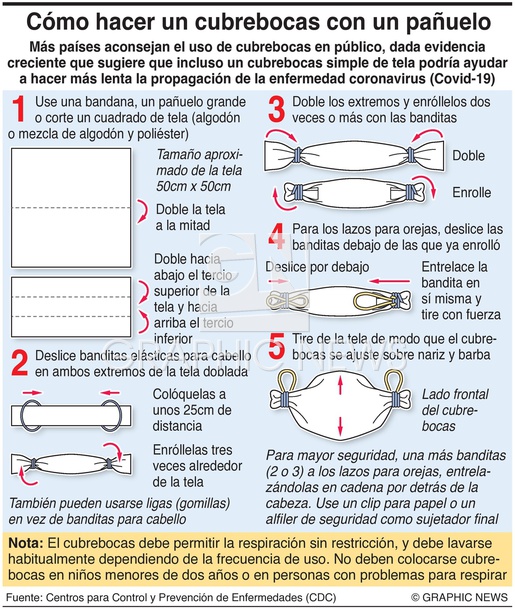 Cómo hacer un cubrebocas con un pañuelo

Más países aconsejan el uso de cubrebocas en público, dada evidencia creciente que sugiere que incluso un cubrebocas simple de tela podría ayudar a hacer más lenta la propagación de la enfermedad coronavirus (Covid-19)

1 Use una bandana, un pañuelo grande o corte un cuadrado de tela (algodón o mezcla de algodón y poliéster)

Tamaño aproximado de la tela 50cm x 50cm

Doble la tela a la mitad

Doble hacia abajo el tercio superior de la tela y hacia arriba el tercio inferior

2 Deslice banditas elásticas para cabello en ambos extremos de la tela doblada

Colóquelas a unos 25cm de distancia

Enróllelas tres veces alrededor de la tela

También pueden usarse ligas (gomillas) en vez de banditas para cabello

3 Doble los extremos y enróllelos dos veces o más con las banditas

Doble

Enrolle

4 Para los lazos para orejas, deslice las banditas debajo de las que ya enrolló

Deslice por debajo

Entrelace la bandita en sí misma y tire con fuerza

5 Tire de la tela de modo que el cubrebocas se ajuste sobre nariz y barba

Lado frontal del cubrebocas

Para mayor seguridad, una más banditas (2 o 3) a los lazos para orejas, entrelazándolas en cadena por detrás de la cabeza. Use un clip para papel o un alfiler de seguridad como sujetador final

Nota: El cubrebocas debe permitir la respiración sin restricción, y debe lavarse habitualmente dependiendo de la frecuencia de uso. No deben colocarse cubrebocas en niños menores de dos años o en personas con problemas para respirar

Fuente: Centros para Control y Prevención de Enfermedades (CDC)

© GRAPHIC NEWS

GRAPHIC NEWS