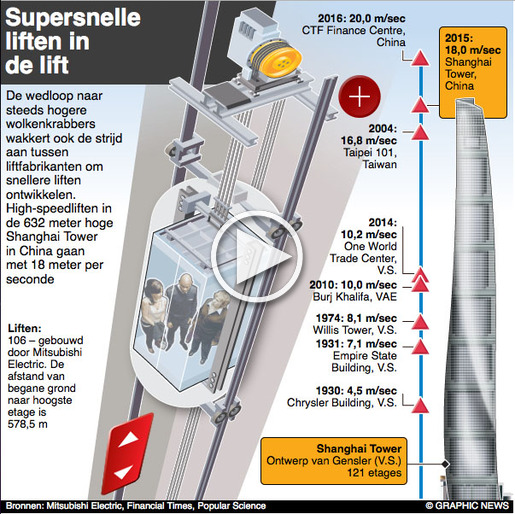 Supersnelle liften in de lift

De wedloop naar steeds hogere wolkenkrabbers wakkert ook de strijd aan tussen liftfabrikanten om snellere liften ontwikkelen. High-speedliften in de 632 meter hoge Shanghai Tower in China gaan met 18 meter per seconde

Liften:
106 – gebouwd door Mitsubishi Electric. De afstand van begane grond naar hoogste etage is 578,5 m

2016: 20,0 m/sec
CTF Finance Centre, China

2015: 18,0 m/sec
Shanghai Tower, China

2004: 16,8 m/sec
Taipei 101, Taiwan

2014: 10,2 m/sec
One World Trade Center, V.S.

2010: 10,0 m/sec
Burj Khalifa, VAE

1974: 8,1 m/sec
Willis Tower, V.S.

1931: 7,1 m/sec
Empire State Building, V.S.

1930: 4,5 m/sec
Chrysler Building, V.S.

Shanghai Tower
Ontwerp van Gensler (V.S.)
121 etages

Bronnen: Mitsubishi Electric, Financial Times, Popular Science

© GRAPHIC NEWS