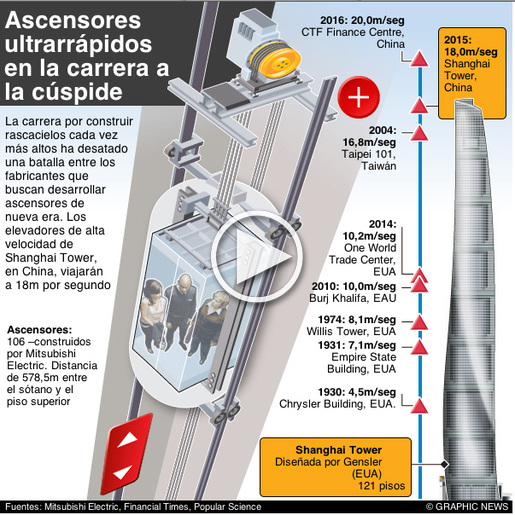 Ascensores ultrarrápidos en la carrera a la cúspide

La carrera por construir rascacielos cada vez más altos ha desatado una batalla entre los fabricantes que buscan desarrollar ascensores de nueva era. Los elevadores de alta velocidad de Shanghai Tower, en China, viajarán a 18m por segundo

Ascensores: 106 –construidos por Mitsubishi Electric. Distancia de 578,5m entre el sótano y el piso superior

2016: 20,0m/seg CTF Finance Centre, China

2015: 18,0m/seg Shanghai Tower, China

2004: 16,8m/seg Taipei 101, Taiwán

2014: 10,2m/seg One World Trade Center, EUA

2010: 10,0m/seg Burj Khalifa, EAU

1974: 8,1m/seg Willis Tower, EUA

1931: 7,1m/seg Empire State Building, EUA

1930: 4,5m/seg Chrysler Building, EUA.

Shanghai Tower
Diseñada por Gensler (EUA)
121 pisos

Fuentes: Mitsubishi Electric, Financial Times, Popular Science

© GRAPHIC NEWS