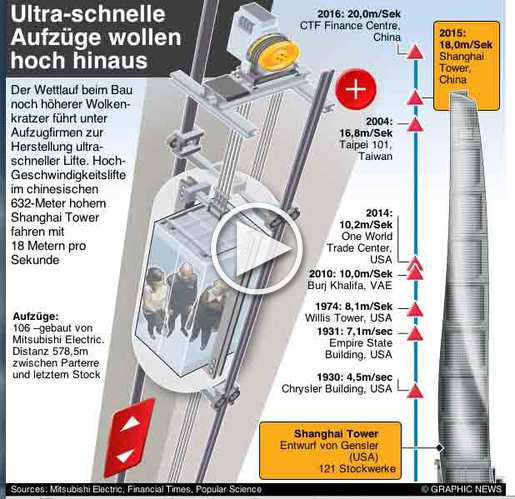 Ultra-schnelle Aufzüge wollen hoch hinaus

Der Wettlauf beim Bau noch höherer Wolkenkratzer führt unter Aufzugfirmen zur Herstellung ultraschneller Lifte. Hoch-Geschwindigkeitslifte im chinesischen 632-Meter hohem Shanghai Tower fahren mit 18 Metern pro Sekunde

Aufzüge:
106 –gebaut von Mitsubishi Electric. Distanz 578,5m zwischen Parterre und letztem Stock

2016: 20,0m/Sek
CTF Finance Centre, China

2015: 18,0m/Sek
Shanghai Tower, China

2004: 16,8m/Sek
Taipei 101, Taiwan

2014: 10,2m/Sek
One World Trade Center, USA

2010: 10,0m/Sek
Burj Khalifa, VAE

1974: 8,1m/Sek
Willis Tower, USA

1931: 7,1m/sec
Empire State Building, USA

1930: 4,5m/sec
Chrysler Building, USA

Shanghai Tower
Entwurf von Gensler (USA)
121 Stockwerke

Sources: Mitsubishi Electric, Financial Times, Popular Science
© GRAPHIC NEWS