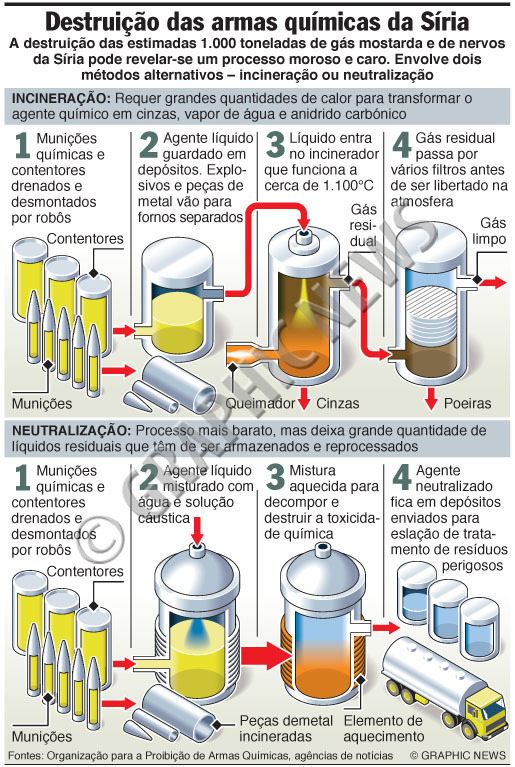 Destruição das armas químicas da Síria

A destruição das estimadas 1.000 toneladas de gás mostarda e de nervos da Síria pode revelar-se um processo moroso e caro. Envolve dois métodos alternativos – incineração ou neutralização

INCINERAÇÃO: Requer grandes quantidades de calor para transformar o agente químico em cinzas, vapor de água e anidrido carbónico

1 Munições químicas e contentores drenados e desmontados por robôs

2 Agente líquido guardado em depósitos. Explosivos e peças de metal vão para fornos separados

3 Líquido entra no incinerador que funciona a cerca de 1.100°C

4 Gás residual passa por vários filtros antes de ser libertado na atmosfera

Contentores

Munições

Gás residual

Gás limpo

Queimador

Cinzas

Poeiras

NEUTRALIZAÇÃO: Processo mais barato, mas deixa grande quantidade de líquidos residuais que têm de ser armazenados e reprocessados

1 Munições químicas e contentores drenados e desmontados por robôs

2 Agente líquido misturado com água e solução cáustica

3 Mistura aquecida para decompor e destruir a toxicidade química

4 Agente neutralizado fica em depósitos enviados para eslação de tratamento de resíduos perigosos

Contentores

Munições

Peças demetal incineradas

Elemento de aquecimento

© GRAPHIC NEWS

Fontes: Organização para a Proibição de Armas Químicas, agências de notícias

© GRAPHIC NEWS