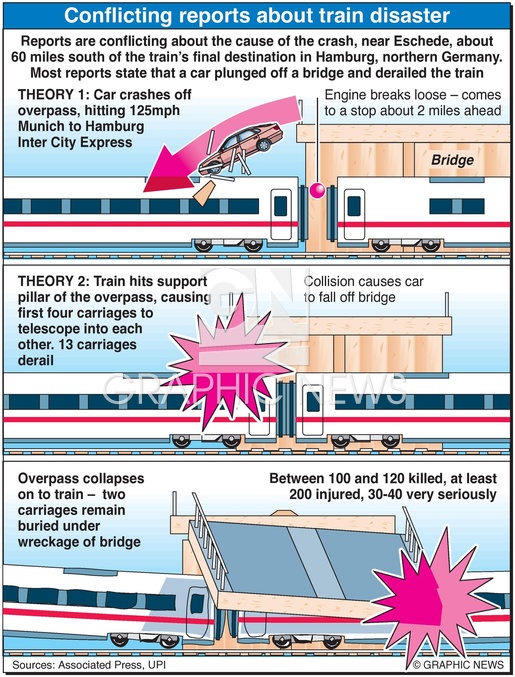 Conflicting reports about train disaster

Reports are conflicting about the cause of the crash, near Eschede, about 60 miles south of the train's final destination in Hamburg, northern Germany. Most reports state that a car plunged off a bridge and derailed the train

THEORY 1: Car crashes off overpass, hitting 125mph Munich to Hamburg Inter City Express

Engine breaks loose – comes to a stop about 2 miles ahead

Bridge

THEORY 2: Train hits support pillar of the overpass, causing first four carriages to telescope into each other. 13 carriages derail

Collision causes car to fall off bridge

GN GRAPHIC NEWS

Overpass collapses on to train – two carriages remain buried under wreckage of bridge

Between 100 and 120 killed, at least 200 injured, 30-40 very seriously

Sources: Associated Press, UPI

© GRAPHIC NEWS