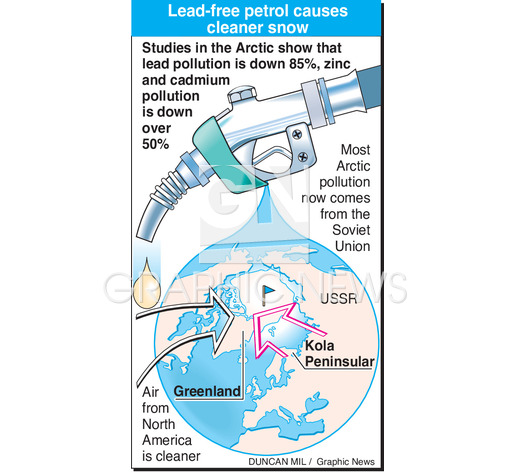 Lead-free petrol causes cleaner snow

Studies in the Arctic show that lead pollution is down 85%, zinc and cadmium pollution is down over 50%

Most Arctic pollution now comes from the Soviet Union

GN

GRAPHIC NEWS

USSR

Kola Peninsular

Greenland

Air from North America is cleaner

DUNCAN MIL / Graphic News