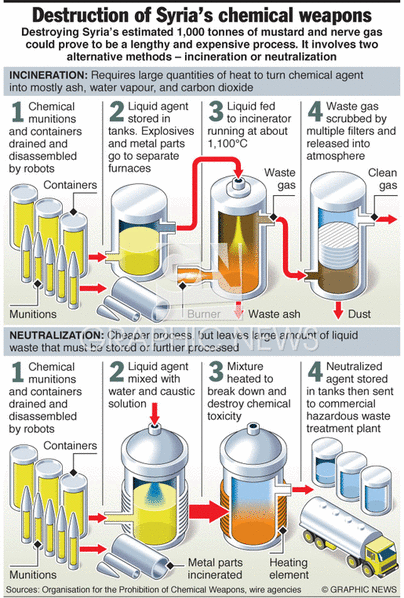 Destruction of Syria's chemical weapons

Destroying Syria's estimated 1,000 tonnes of mustard and nerve gas could prove to be a lengthy and expensive process. It involves two alternative methods – incineration or neutralization

INCINERATION: Requires large quantities of heat to turn chemical agent into mostly ash, water vapour, and carbon dioxide

1 Chemical munitions and containers drained and disassembled by robots

2 Liquid agent stored in tanks. Explosives and metal parts go to separate furnaces

3 Liquid fed to incinerator running at about 1,100°C

4 Waste gas scrubbed by multiple filters and released into atmosphere

Containers

Munitions

Waste gas

Clean gas

Burner

Waste ash

Dust

GN GRAPHIC NEWS

NEUTRALIZATION: Cheaper process, but leaves large amount of liquid waste that must be stored or further processed

1 Chemical munitions and containers drained and disassembled by robots

2 Liquid agent mixed with water and caustic solution

3 Mixture heated to break down and destroy chemical toxicity

4 Neutralized agent stored in tanks then sent to commercial hazardous waste treatment plant

Containers

Munitions

Metal parts incinerated

Heating element

Sources: Organisation for the Prohibition of Chemical Weapons, wire agencies

© GRAPHIC NEWS