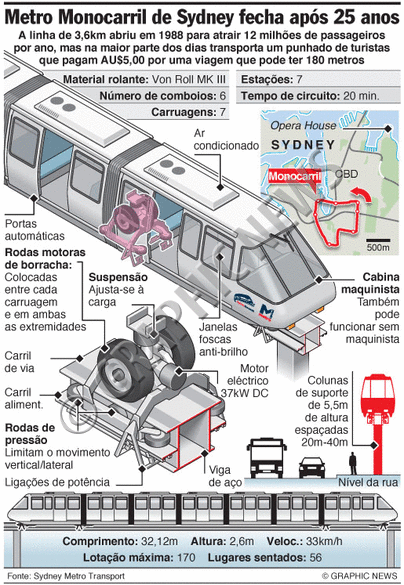 Metro Monocarril de Sydney fecha após 25 anos

A linha de 3,6km abriu em 1988 para atrair 12 milhões de passageiros por ano, mas na maior parte dos dias transporta um punhado de turistas que pagam AU$5,00 por uma viagem que pode ter 180 metros

Material rolante: Von Roll MK III
Número de comboios: 6
Carruagens: 7
Estações: 7
Tempo de circuito: 20 min.

Opera House
SYDNEY
Monocarril
CBD
500m

Ar condicionado

Portas automáticas

Rodas motoras de borracha: Colocadas entre cada carruagem e em ambas as extremidades

Suspensão Ajusta-se à carga

Janelas foscas anti-brilho

Cabina maquinista Também pode funcionar sem maquinista

Carril de via

Carril aliment.

Motor eléctrico 37kW DC

Rodas de pressão Limitam o movimento vertical/lateral

Ligações de potência

Viga de aço

Colunas de suporte de 5,5m de altura espaçadas 20m-40m

Nível da rua

Comprimento: 32,12m Altura: 2,6m Veloc.: 33km/h
Lotação máxima: 170 Lugares sentados: 56

Fonte: Sydney Metro Transport
© GRAPHIC NEWS