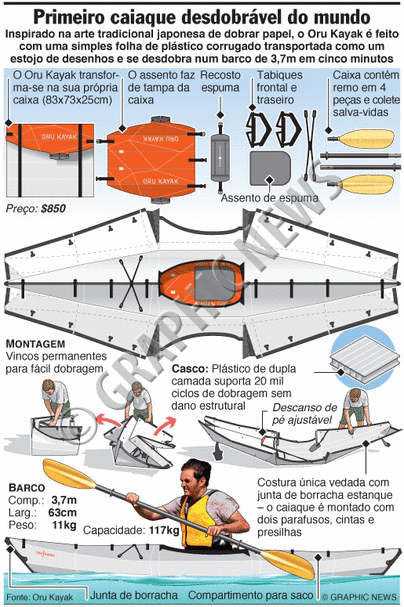 Primeiro caiaque desdobrável do mundo

Inspirado na arte tradicional japonesa de dobrar papel, o Oru Kayak é feito com uma simples folha de plástico corrugado transportada como um estojo de desenhos e se desdobra num barco de 3,7m em cinco minutos

O Oru Kayak transforma-se na sua própria caixa (83x73x25cm)

O assento faz de tampa da caixa

Recosto espuma

Tabiques frontal e traseiro

Caixa contém remo em 4 peças e colete salva-vidas

ORU KAYAK

ORU KAYAK

ORU KAYAK

Assento de espuma

Preço: $850

© GRAPHIC NEWS

MONTAGEM
Vincos permanentes para fácil dobragem

Casco: Plástico de dupla camada suporta 20 mil ciclos de dobragem sem dano estrutural

Descanso de pé ajustável

Costura única vedada com junta de borracha estanque – o caiaque é montado com dois parafusos, cintas e presilhas

BARCO
Comp.: 3,7m
Larg.: 63cm
Peso: 11kg

Capacidade: 117kg

Fonte: Oru Kayak

Junta de borracha

Compartimento para saco

© GRAPHIC NEWS