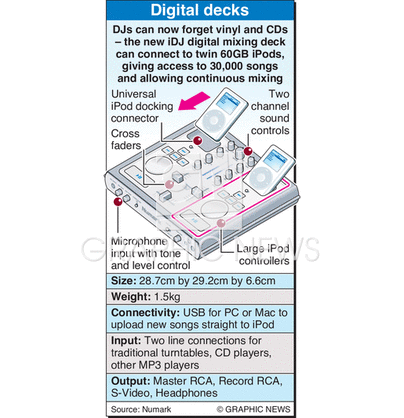 Digital decks

DJs can now forget vinyl and CDs – the new iDJ digital mixing deck can connect to twin 60GB iPods, giving access to 30,000 songs and allowing continuous mixing

Universal iPod docking connector

Two channel sound controls

Cross faders

Numark

Microphone input with tone and level control

Large iPod controllers

GRAPHIC NEWS

Size: 28.7cm by 29.2cm by 6.6cm

Weight: 1.5kg

Connectivity: USB for PC or Mac to upload new songs straight to iPod

Input: Two line connections for traditional turntables, CD players, other MP3 players

Output: Master RCA, Record RCA, S-Video, Headphones

Source: Numark © GRAPHIC NEWS