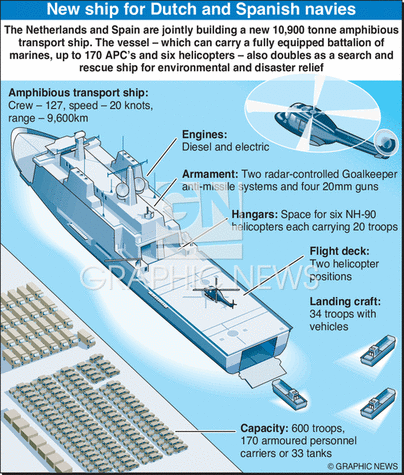 New ship for Dutch and Spanish navies

The Netherlands and Spain are jointly building a new 10,900 tonne amphibious transport ship. The vessel – which can carry a fully equipped battalion of marines, up to 170 APC's and six helicopters – also doubles as a search and rescue ship for environmental and disaster relief

Amphibious transport ship: Crew – 127, speed – 20 knots, range – 9,600km

Engines: Diesel and electric

Armament: Two radar-controlled Goalkeeper anti-missile systems and four 20mm guns

Hangars: Space for six NH-90 helicopters each carrying 20 troops

Flight deck: Two helicopter positions

Landing craft: 34 troops with vehicles

Capacity: 600 troops, 170 armoured personnel carriers or 33 tanks

GN GRAPHIC NEWS

© GRAPHIC NEWS