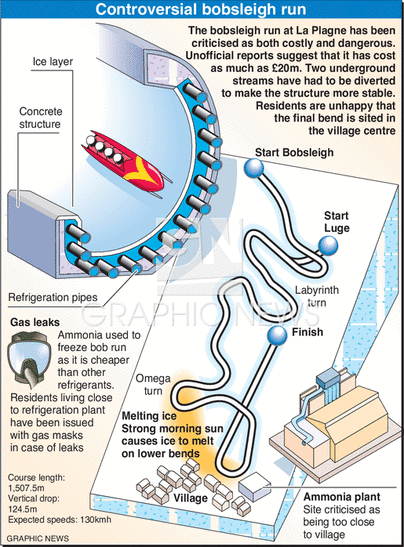 Controversial bobsleigh run

The bobsleigh run at La Plagne has been criticised as both costly and dangerous. Unofficial reports suggest that it has cost as much as £20m. Two underground streams have had to be diverted to make the structure more stable. Residents are unhappy that the final bend is sited in the village centre

Ice layer

Concrete structure

Refrigeration pipes

Start Bobsleigh

Start Luge

Labyrinth turn

Finish

Omega turn

GRAPHIC NEWS

Gas leaks
Ammonia used to freeze bob run as it is cheaper than other refrigerants. Residents living close to refrigeration plant have been issued with gas masks in case of leaks

Melting ice
Strong morning sun causes ice to melt on lower bends

Village

Ammonia plant
Site criticised as being too close to village

Course length: 1,507.5m
Vertical drop: 124.5m
Expected speeds: 130kmh

GRAPHIC NEWS