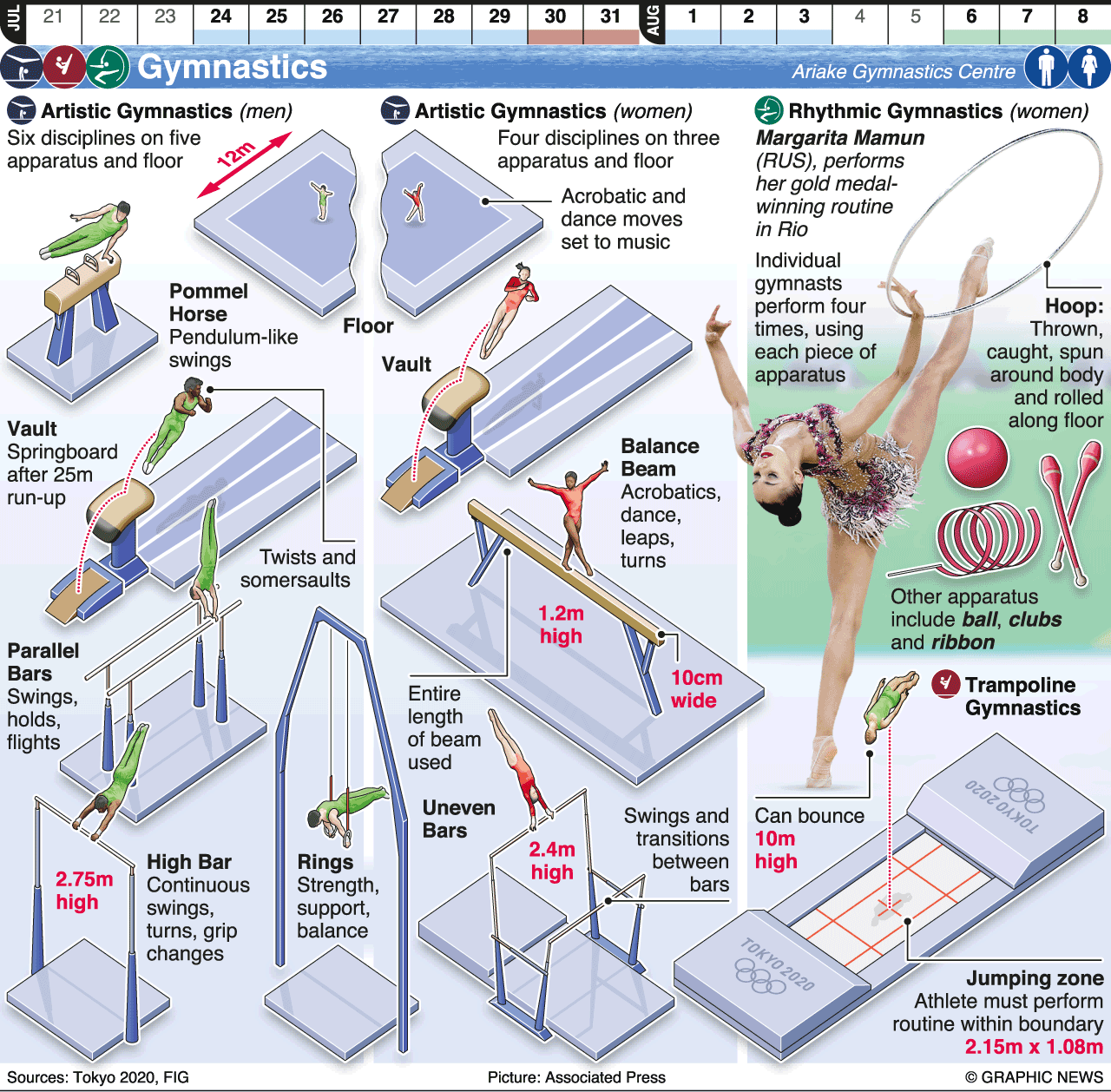 JUL 21 22 23 24 25 26 27 28 29 30 31 AUG 1 2 3 4 5 6 7 8

Gymnastics

Ariake Gymnastics Centre

Artistic Gymnastics (men)
Six disciplines on five apparatus and floor

12m

Pommel Horse
Pendulum-like swings

Floor

Vault
Springboard after 25m run-up

Twists and somersaults

Parallel Bars
Swings, holds, flights

2.75m high

High Bar
Continuous swings, turns, grip changes

Rings
Strength, support, balance

Artistic Gymnastics (women)
Four disciplines on three apparatus and floor

Acrobatic and dance moves set to music

Vault

Balance Beam
Acrobatics, dance, leaps, turns

1.2m high

10cm wide

Entire length of beam used

Uneven Bars

2.4m high

Swings and transitions between bars

Rhythmic Gymnastics (women)
Margarita Mamun (RUS), performs her gold medal-winning routine in Rio

Individual gymnasts perform four times, using each piece of apparatus

Hoop: Thrown, caught, spun around body and rolled along floor

Other apparatus include ball, clubs and ribbon

Trampoline Gymnastics

Can bounce 10m high

TOKYO 2020

TOKYO 2020

Jumping zone
Athlete must perform routine within boundary
2.15m x 1.08m

Sources: Tokyo 2020, FIG
Picture: Associated Press
© GRAPHIC NEWS