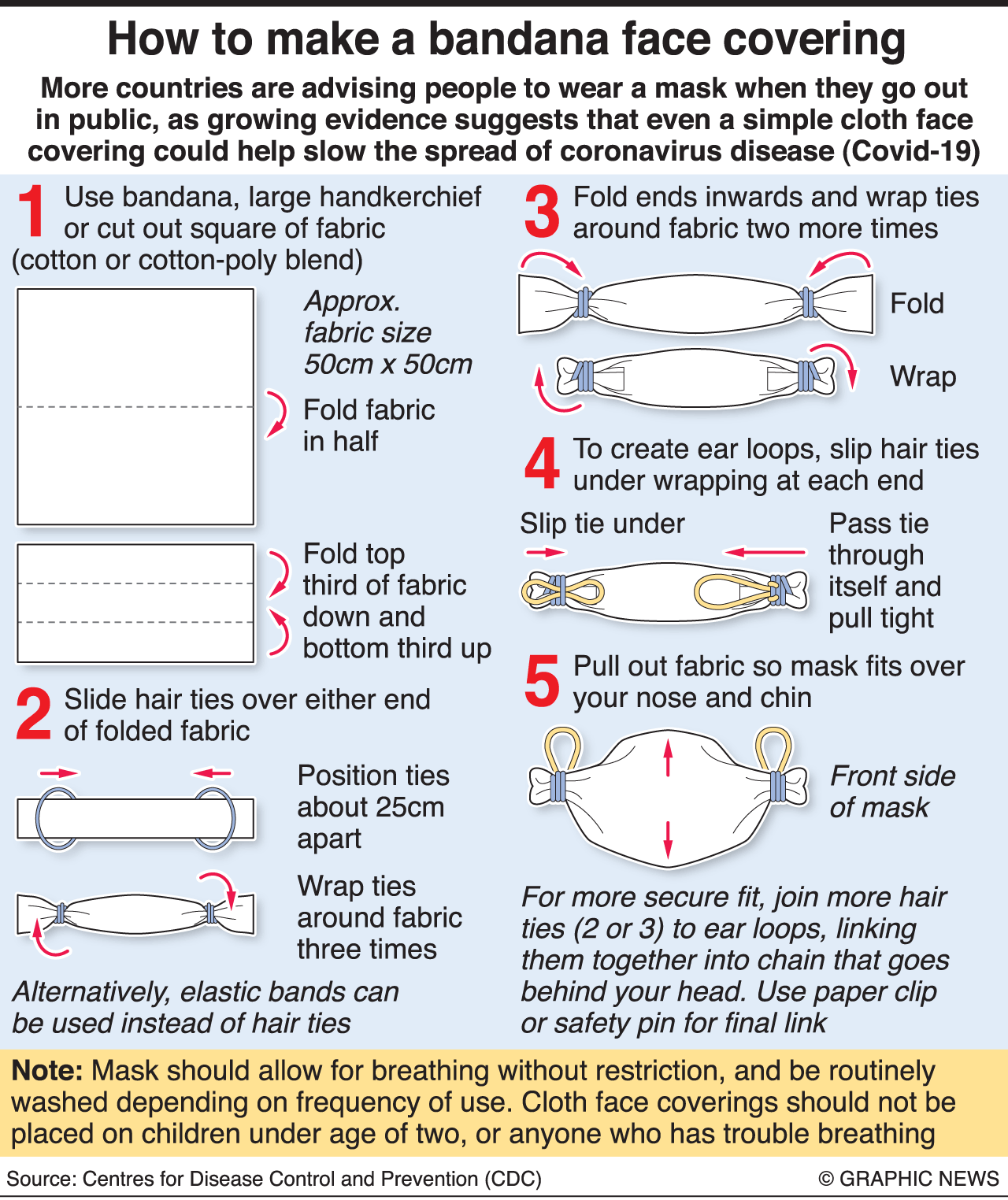 How to make a bandana face covering

More countries are advising people to wear a mask when they go out in public, as growing evidence suggests that even a simple cloth face covering could help slow the spread of coronavirus disease (Covid-19)

1 Use bandana, large handkerchief or cut out square of fabric (cotton or cotton-poly blend)

Approx. fabric size 50cm x 50cm

Fold fabric in half

Fold top third of fabric down and bottom third up

2 Slide hair ties over either end of folded fabric

Position ties about 25cm apart

Wrap ties around fabric three times

Alternatively, elastic bands can be used instead of hair ties

3 Fold ends inwards and wrap ties around fabric two more times

Fold

Wrap

4 To create ear loops, slip hair ties under wrapping at each end

Slip tie under

Pass tie through itself and pull tight

5 Pull out fabric so mask fits over your nose and chin

Front side of mask

For more secure fit, join more hair ties (2 or 3) to ear loops, linking them together into chain that goes behind your head. Use paper clip or safety pin for final link

Note: Mask should allow for breathing without restriction, and be routinely washed depending on frequency of use. Cloth face coverings should not be placed on children under age of two, or anyone who has trouble breathing

Source: Centres for Disease Control and Prevention (CDC)

© GRAPHIC NEWS