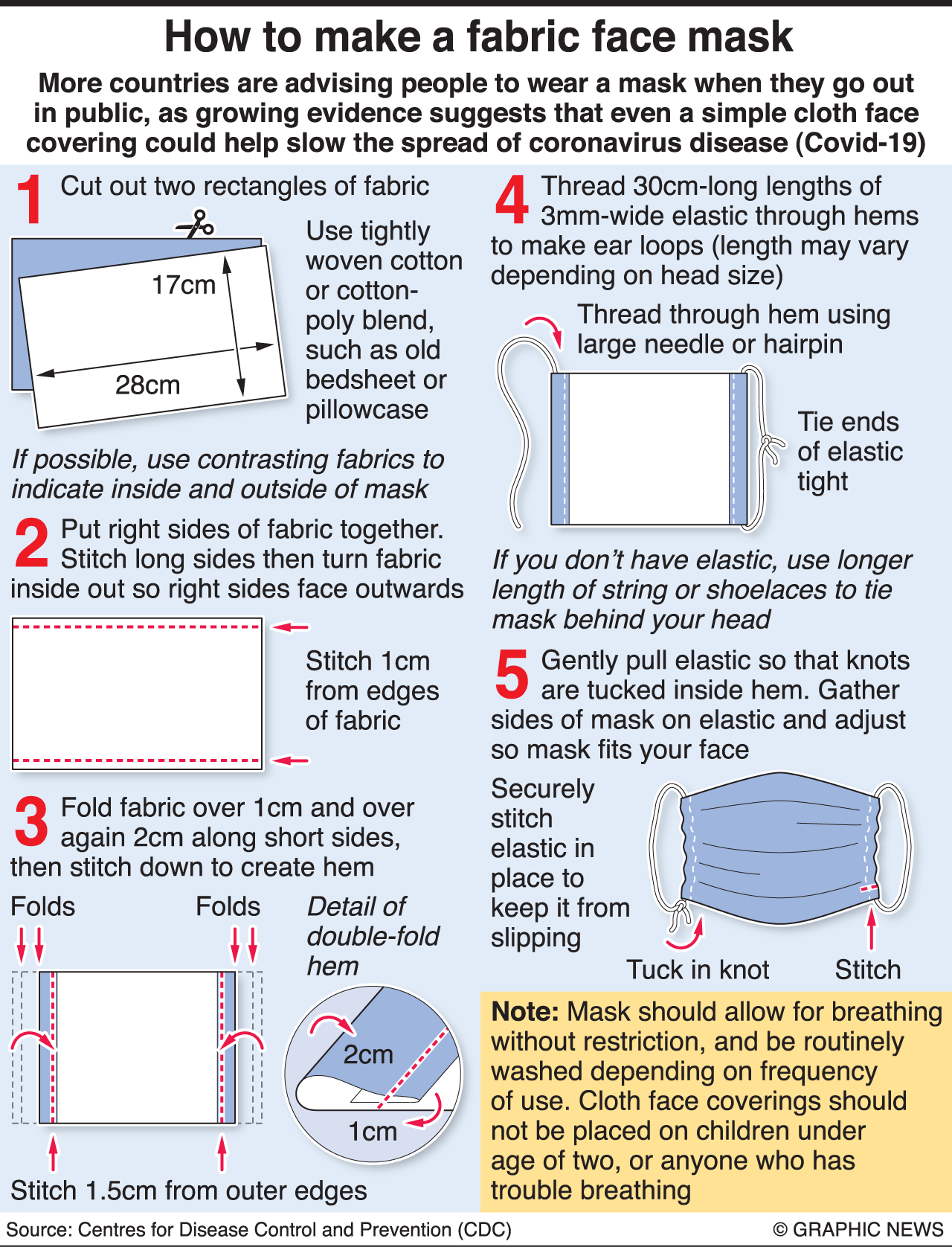 How to make a fabric face mask

More countries are advising people to wear a mask when they go out in public, as growing evidence suggests that even a simple cloth face covering could help slow the spread of coronavirus disease (Covid-19)

1 Cut out two rectangles of fabric

17cm

28cm

Use tightly woven cotton or cotton-poly blend, such as old bedsheet or pillowcase

If possible, use contrasting fabrics to indicate inside and outside of mask

2 Put right sides of fabric together. Stitch long sides then turn fabric inside out so right sides face outwards

Stitch 1cm from edges of fabric

3 Fold fabric over 1cm and over again 2cm along short sides, then stitch down to create hem

Folds

Folds

Detail of double-fold hem

2cm

1cm

Stitch 1.5cm from outer edges

4 Thread 30cm-long lengths of 3mm-wide elastic through hems to make ear loops (length may vary depending on head size)

Thread through hem using large needle or hairpin

Tie ends of elastic tight

If you don't have elastic, use longer length of string or shoelaces to tie mask behind your head

5 Gently pull elastic so that knots are tucked inside hem. Gather sides of mask on elastic and adjust so mask fits your face

Securely stitch elastic in place to keep it from slipping

Tuck in knot

Stitch

Note: Mask should allow for breathing without restriction, and be routinely washed depending on frequency of use. Cloth face coverings should not be placed on children under age of two, or anyone who has trouble breathing

Source: Centres for Disease Control and Prevention (CDC)

© GRAPHIC NEWS