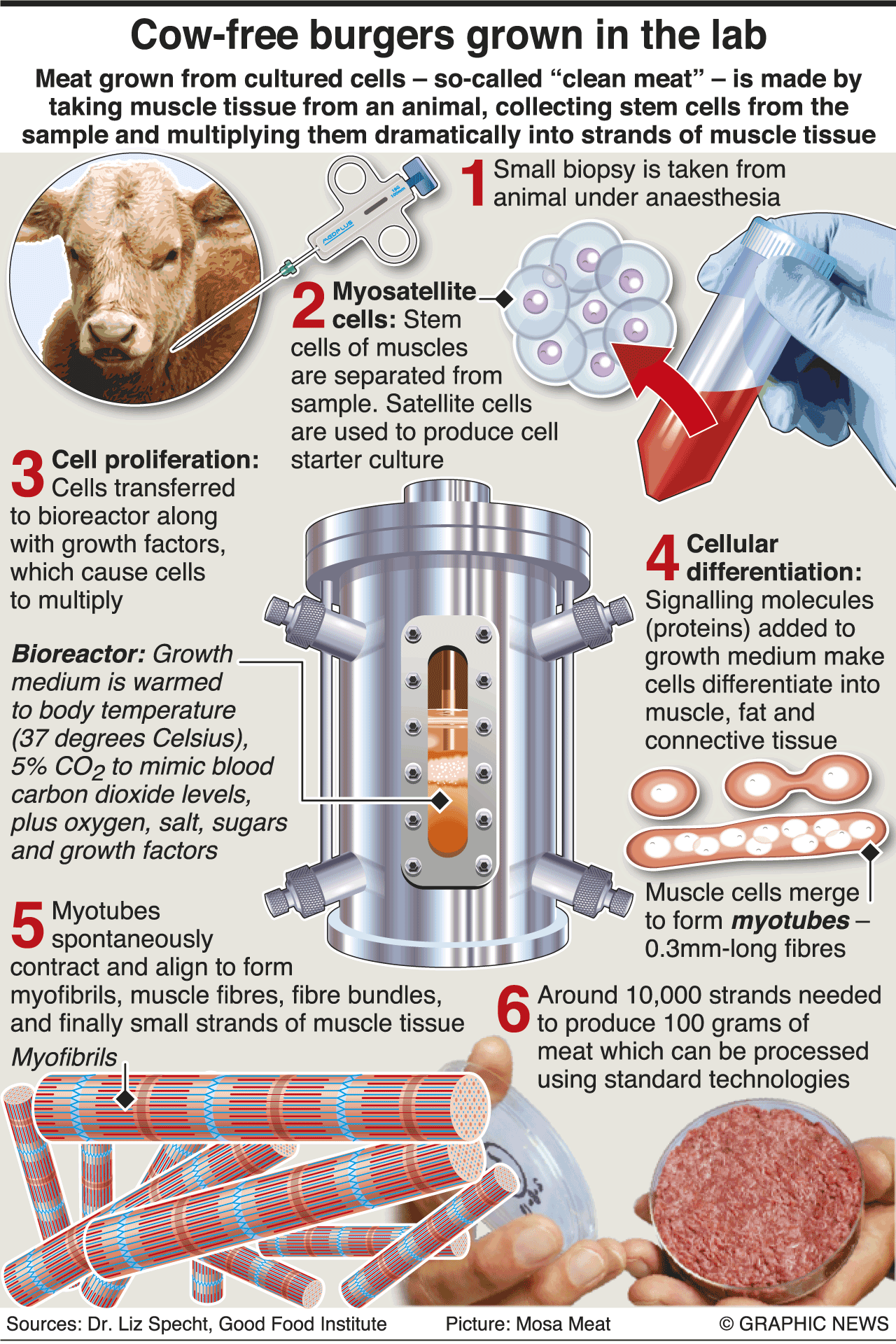 Cow-free burgers grown in the lab

Meat grown from cultured cells – so-called “clean meat” – is made by taking muscle tissue from an animal, collecting stem cells from the sample and multiplying them dramatically into strands of muscle tissue

MEDPLUS

1 Small biopsy is taken from animal under anaesthesia

2 Myosatellite cells: Stem cells of muscles are separated from sample. Satellite cells are used to produce cell starter culture

3 Cell proliferation: Cells transferred to bioreactor along with growth factors, which cause cells to multiply

Bioreactor: Growth medium is warmed to body temperature (37 degrees Celsius), 5% $CO_2$ to mimic blood carbon dioxide levels, plus oxygen, salt, sugars and growth factors

4 Cellular differentiation: Signalling molecules (proteins) added to growth medium make cells differentiate into muscle, fat and connective tissue

Muscle cells merge to form myotubes – 0.3mm-long fibres

5 Myotubes spontaneously contract and align to form myofibrils, muscle fibres, fibre bundles, and finally small strands of muscle tissue

Myofibrils

6 Around 10,000 strands needed to produce 100 grams of meat which can be processed using standard technologies

Sources: Dr. Liz Specht, Good Food Institute   Picture: Mosa Meat   © GRAPHIC NEWS