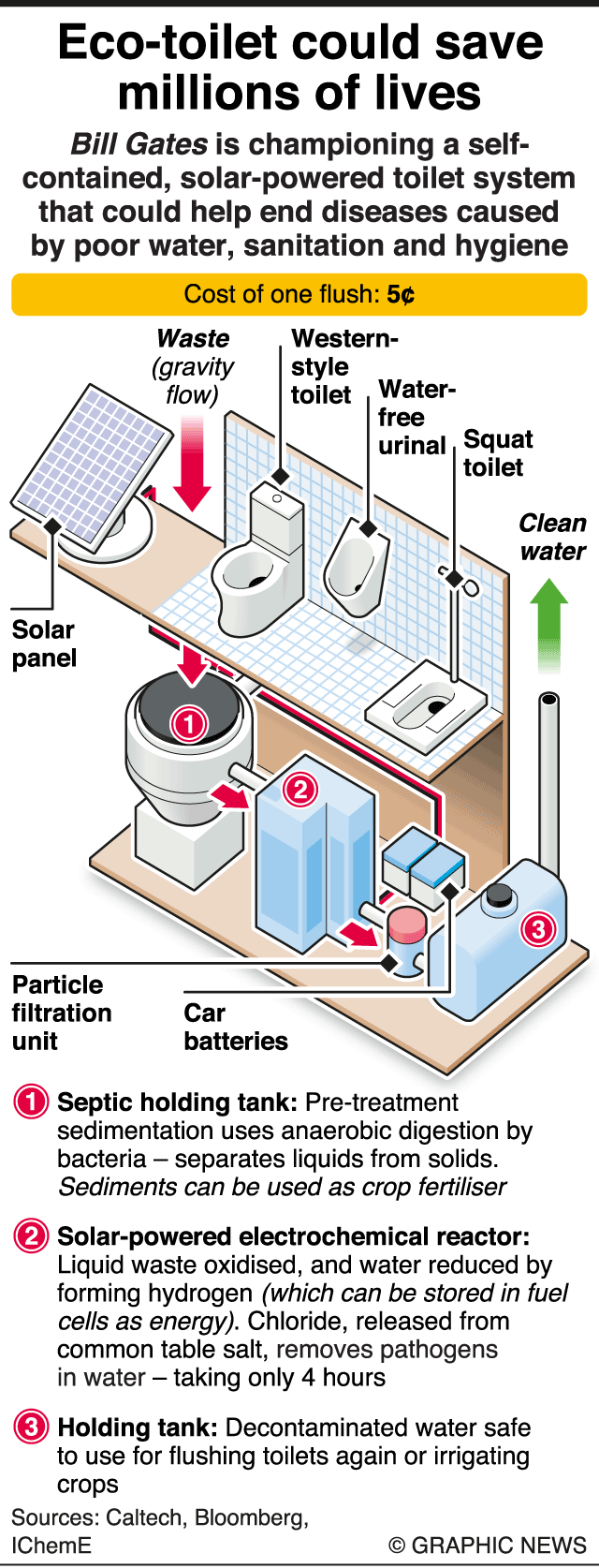 Eco-toilet could save millions of lives

Bill Gates is championing a self-contained, solar-powered toilet system that could help end diseases caused by poor water, sanitation and hygiene

Cost of one flush: 5¢

Waste (gravity flow)

Western-style toilet

Water-free urinal

Squat toilet

Clean water

Solar panel

1

2

3

Particle filtration unit

Car batteries

1 Septic holding tank: Pre-treatment sedimentation uses anaerobic digestion by bacteria – separates liquids from solids. Sediments can be used as crop fertiliser

2 Solar-powered electrochemical reactor: Liquid waste oxidised, and water reduced by forming hydrogen (which can be stored in fuel cells as energy). Chloride, released from common table salt, removes pathogens in water – taking only 4 hours

3 Holding tank: Decontaminated water safe to use for flushing toilets again or irrigating crops

Sources: Caltech, Bloomberg, IChemE

© GRAPHIC NEWS