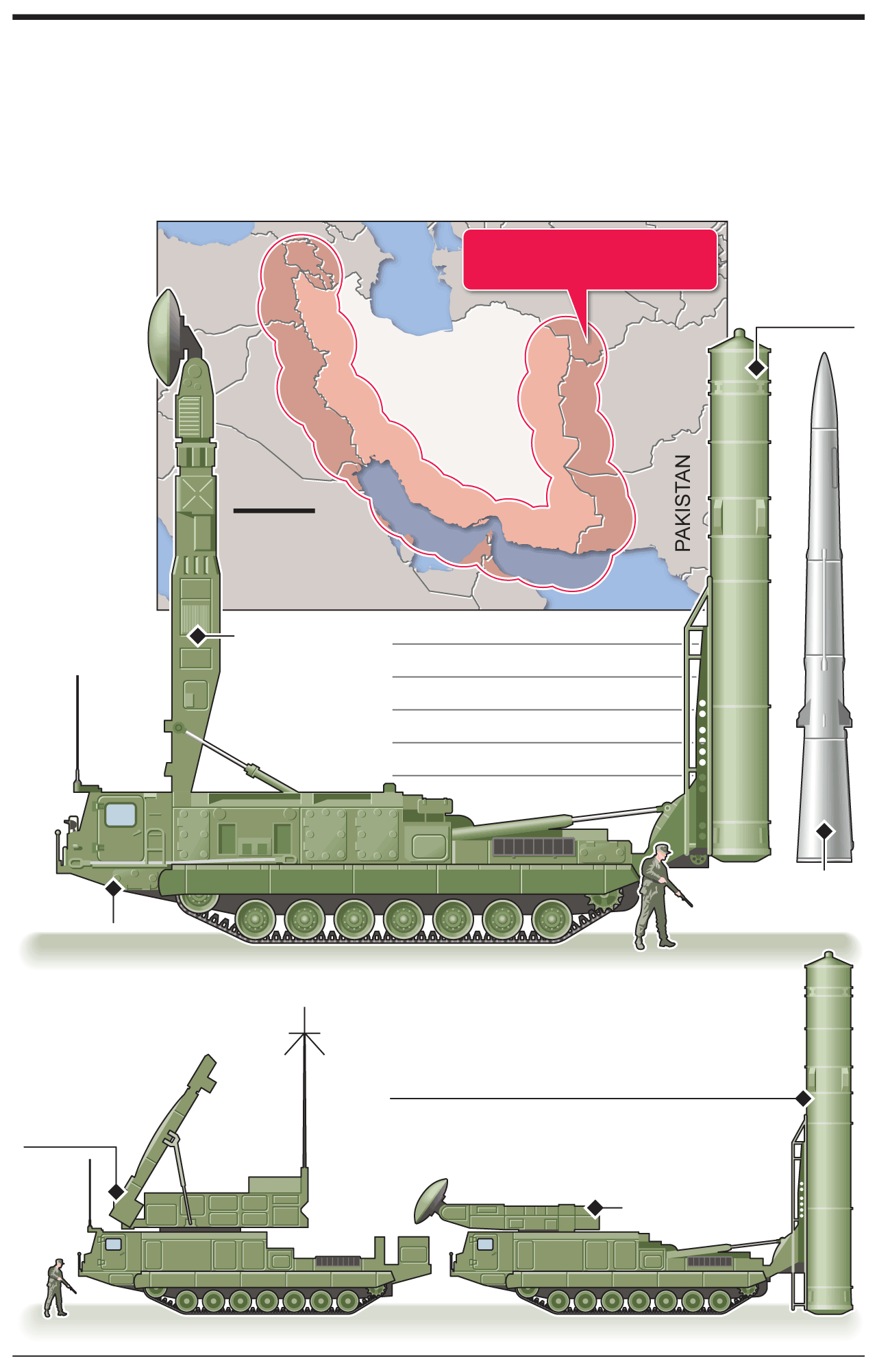 PAKISTAN