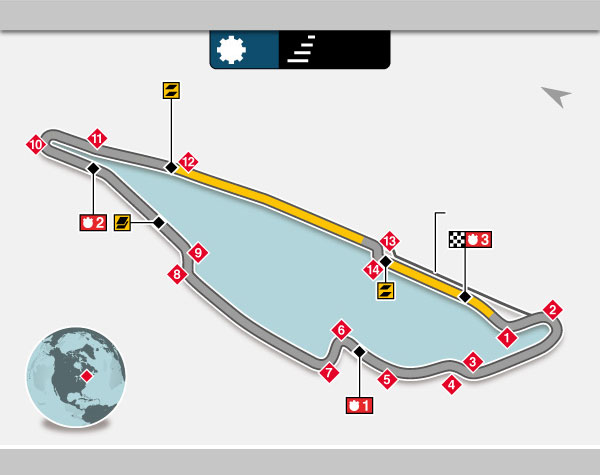 10
11
12
2
9
8
13
3
14
2
1
6
7
5
3
4
1