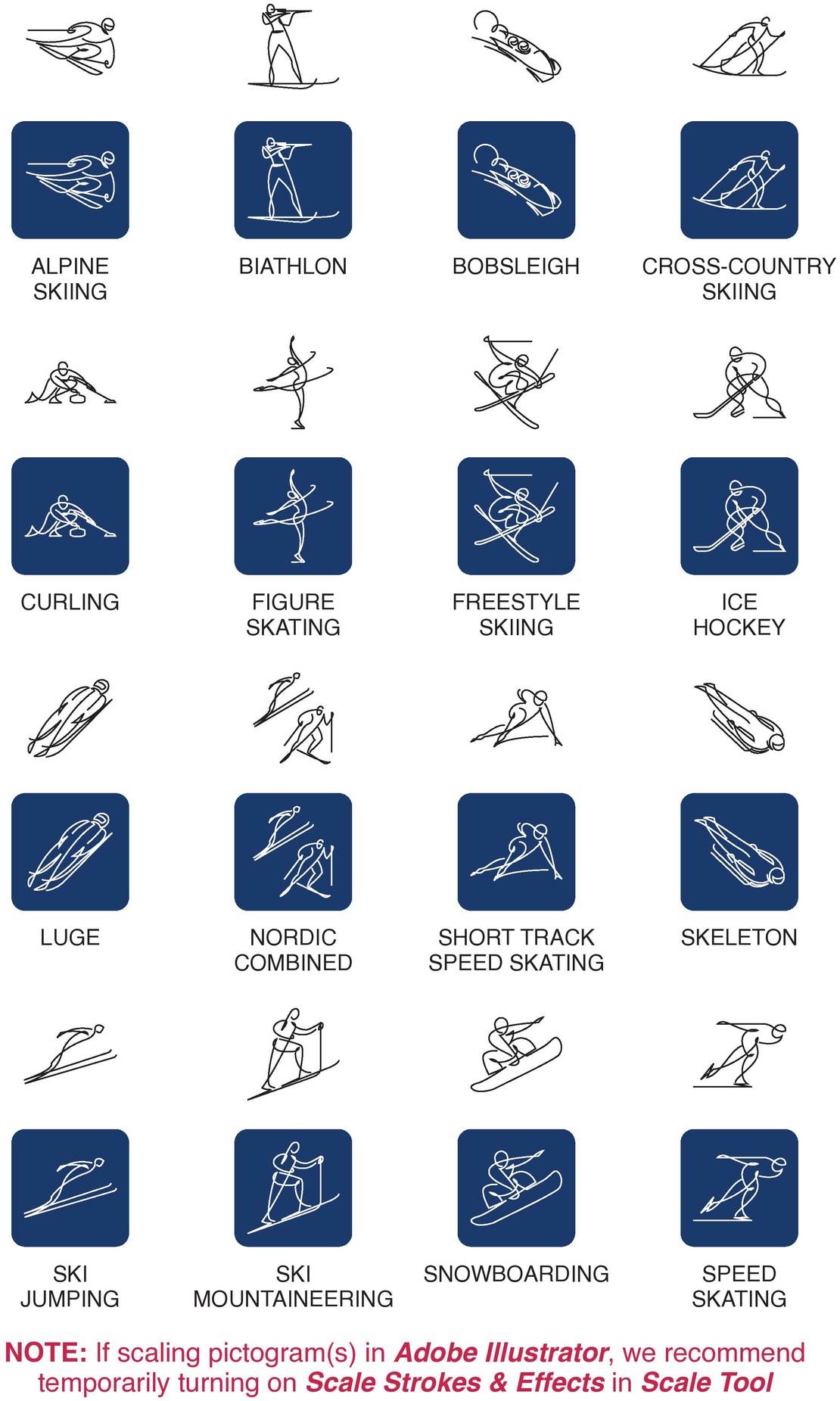 ALPINE SKIING

BIATHLON

BOBSLEIGH

CROSS-COUNTRY SKIING

CURLING

FIGURE SKATING

FREESTYLE SKIING

ICE HOCKEY

LUGE

NORDIC COMBINED

SHORT TRACK SPEED SKATING

SKELETON

SKI JUMPING

SKI MOUNTAINEERING

SNOWBOARDING

SPEED SKATING

NOTE: If scaling pictogram(s) in Adobe Illustrator, we recommend temporarily turning on Scale Strokes & Effects in Scale Tool