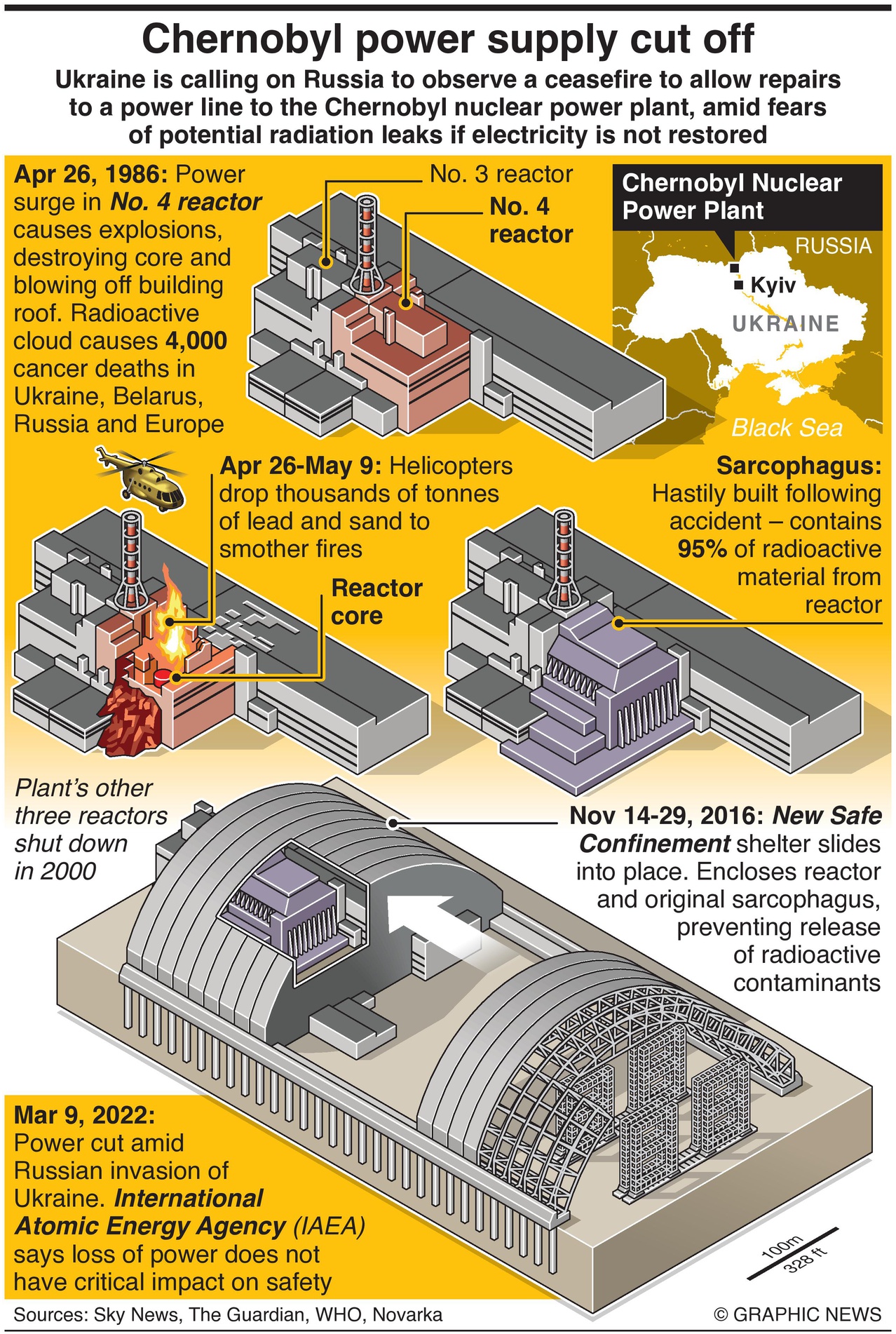 Chernobyl power supply cut off

Ukraine is calling on Russia to observe a ceasefire to allow repairs to a power line to the Chernobyl nuclear power plant, amid fears of potential radiation leaks if electricity is not restored

Apr 26, 1986: Power surge in No. 4 reactor causes explosions, destroying core and blowing off building roof. Radioactive cloud causes 4,000 cancer deaths in Ukraine, Belarus, Russia and Europe

No. 3 reactor

No. 4 reactor

Chernobyl Nuclear Power Plant

RUSSIA

Kyiv

UKRAINE

Black Sea

Apr 26-May 9: Helicopters drop thousands of tonnes of lead and sand to smother fires

Reactor core

Sarcophagus: Hastily built following accident – contains 95% of radioactive material from reactor

Plant's other three reactors shut down in 2000

Nov 14-29, 2016: New Safe Confinement shelter slides into place. Encloses reactor and original sarcophagus, preventing release of radioactive contaminants

Mar 9, 2022: Power cut amid Russian invasion of Ukraine. International Atomic Energy Agency (IAEA) says loss of power does not have critical impact on safety

100m
328 ft

Sources: Sky News, The Guardian, WHO, Novarka

© GRAPHIC NEWS