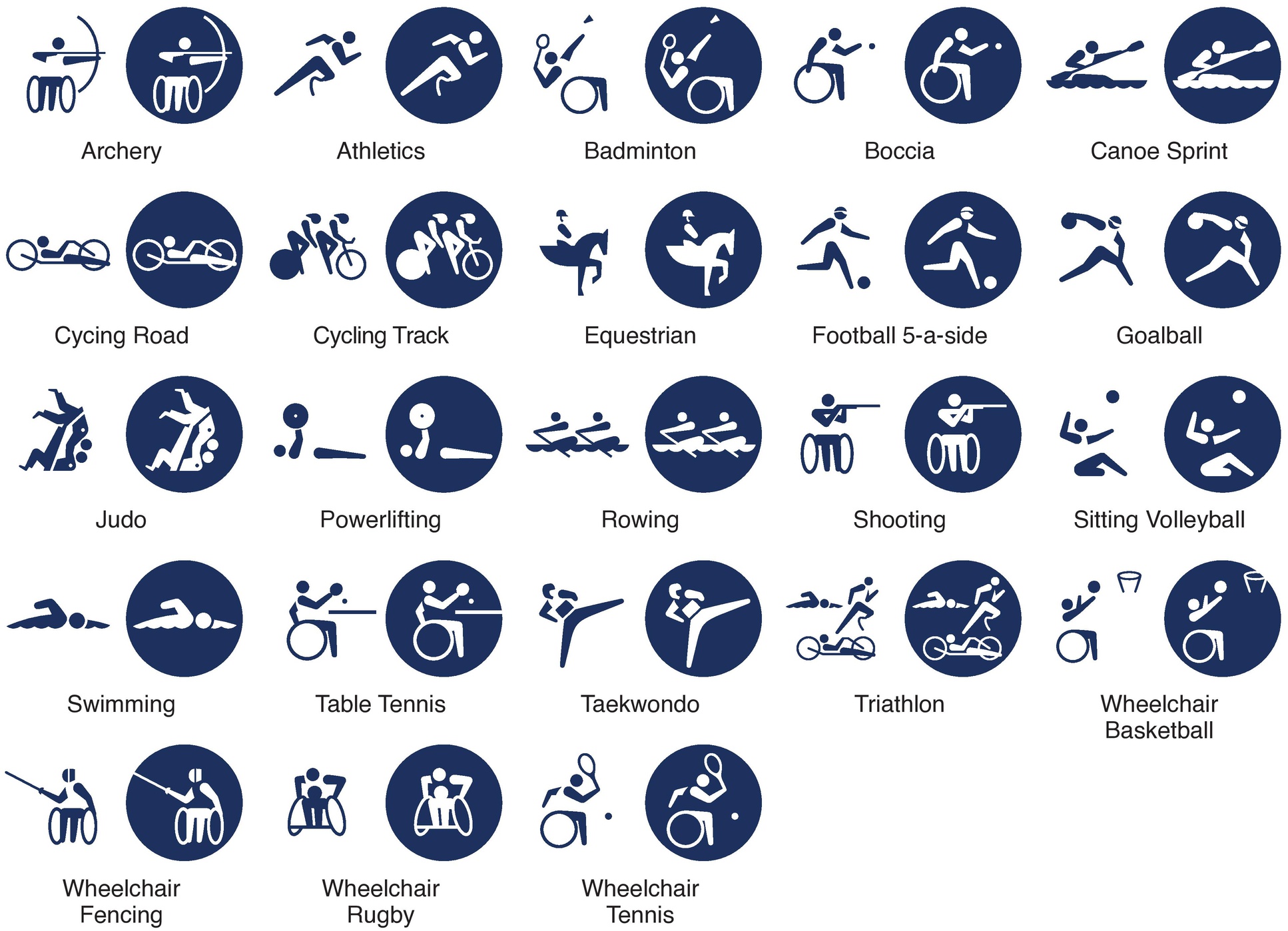 Archery

Athletics

Badminton

Boccia

Canoe Sprint

Cycing Road

Cycling Track

Equestrian

Football 5-a-side

Goalball

Judo

Powerlifting

Rowing

Shooting

Sitting Volleyball

Swimming

Table Tennis

Taekwondo

Triathlon

Wheelchair Basketball

Wheelchair Fencing

Wheelchair Rugby

Wheelchair Tennis