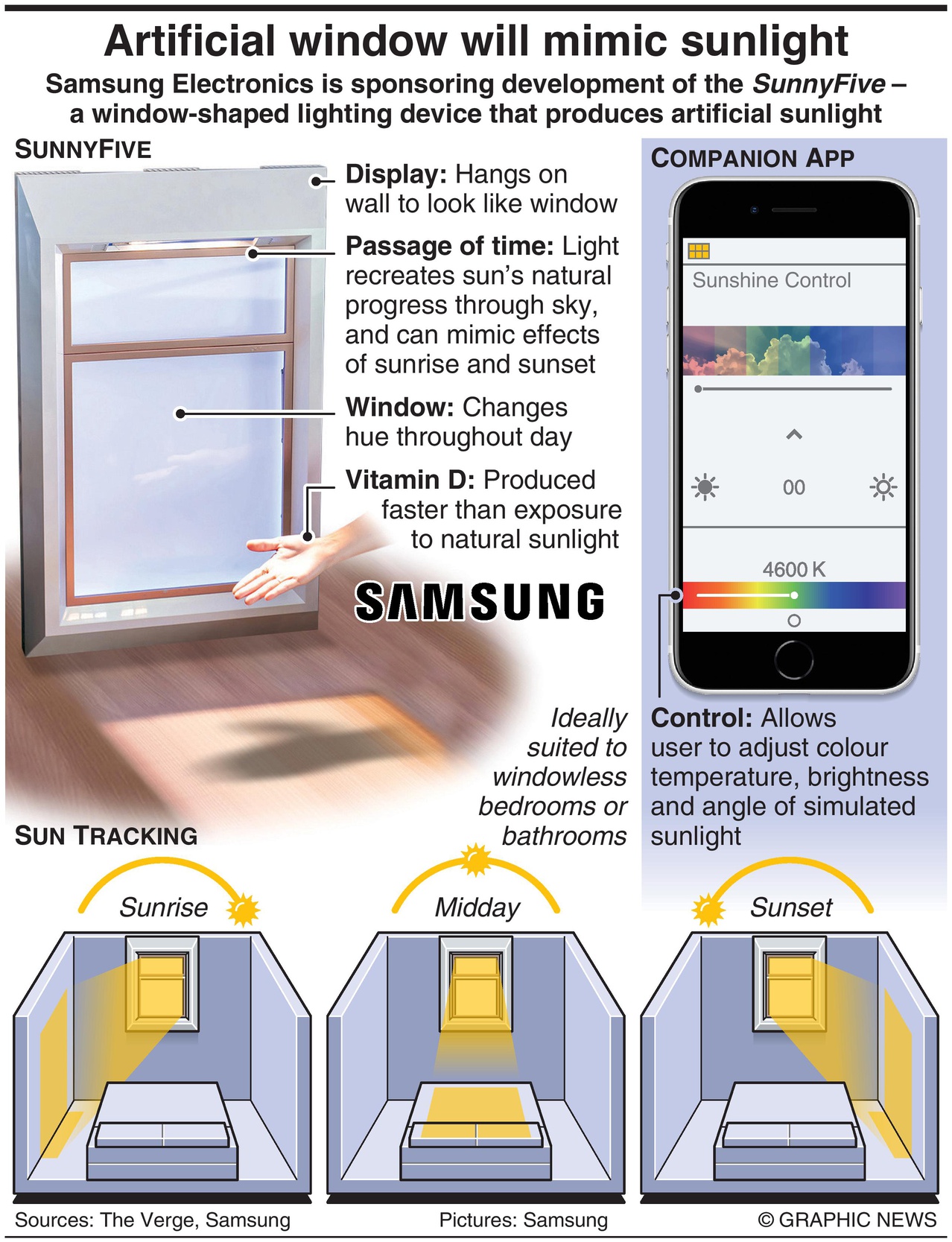 Artificial window will mimic sunlight

Samsung Electronics is sponsoring development of the SunnyFive – a window-shaped lighting device that produces artificial sunlight

SUNNYFIVE

Display: Hangs on wall to look like window

Passage of time: Light recreates sun's natural progress through sky, and can mimic effects of sunrise and sunset

Window: Changes hue throughout day

Vitamin D: Produced faster than exposure to natural sunlight

SAMSUNG

Ideally suited to windowless bedrooms or bathrooms

COMPANION APP

Sunshine Control

00

4600 K

Control: Allows user to adjust colour temperature, brightness and angle of simulated sunlight

SUN TRACKING

Sunrise

Midday

Sunset

Sources: The Verge, Samsung

Pictures: Samsung

© GRAPHIC NEWS