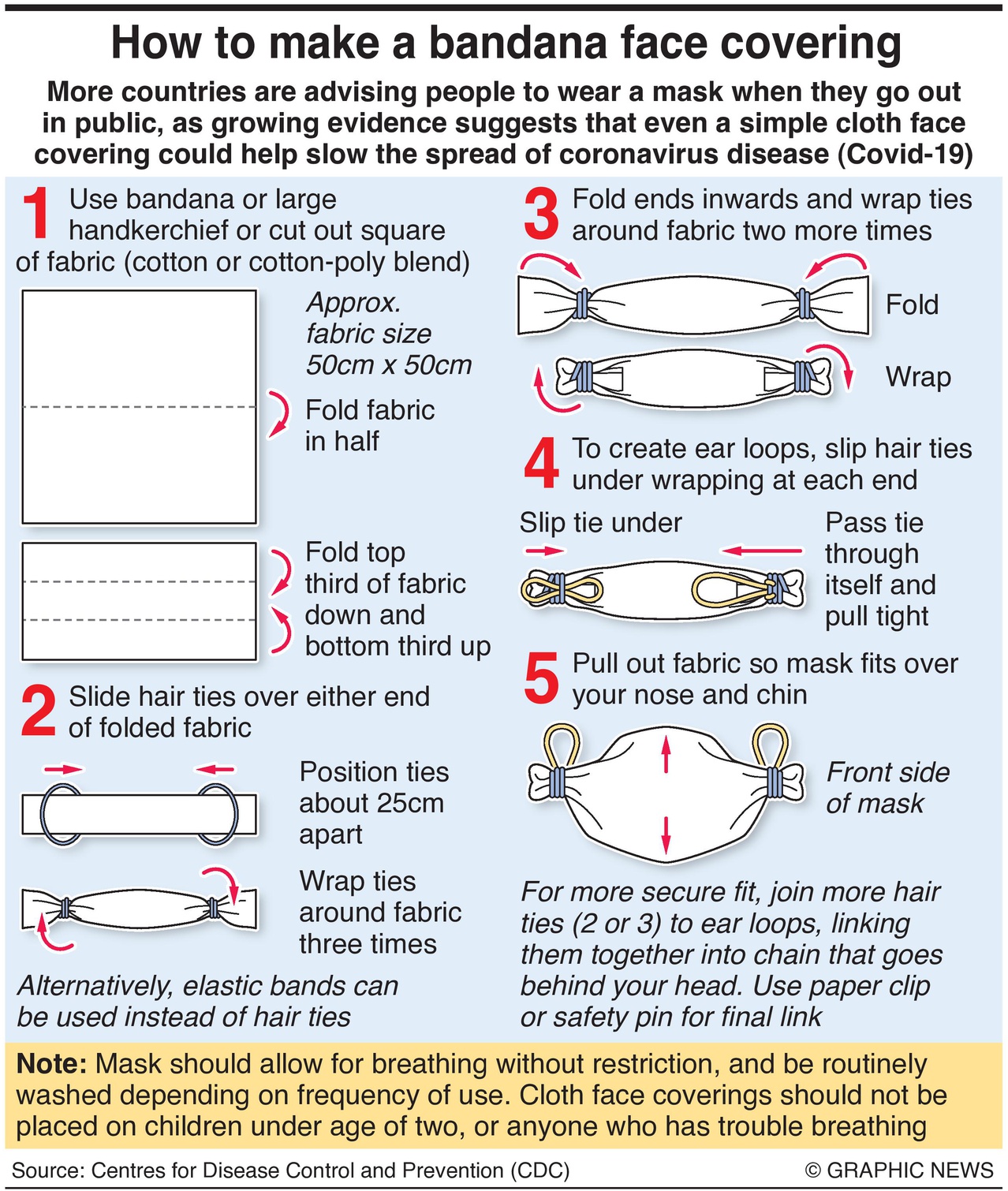 How to make a bandana face covering

More countries are advising people to wear a mask when they go out in public, as growing evidence suggests that even a simple cloth face covering could help slow the spread of coronavirus disease (Covid-19)

1 Use bandana or large handkerchief or cut out square of fabric (cotton or cotton-poly blend)

Approx. fabric size 50cm x 50cm

Fold fabric in half

Fold top third of fabric down and bottom third up

2 Slide hair ties over either end of folded fabric

Position ties about 25cm apart

Wrap ties around fabric three times

Alternatively, elastic bands can be used instead of hair ties

3 Fold ends inwards and wrap ties around fabric two more times

Fold

Wrap

4 To create ear loops, slip hair ties under wrapping at each end

Slip tie under

Pass tie through itself and pull tight

5 Pull out fabric so mask fits over your nose and chin

Front side of mask

For more secure fit, join more hair ties (2 or 3) to ear loops, linking them together into chain that goes behind your head. Use paper clip or safety pin for final link

Note: Mask should allow for breathing without restriction, and be routinely washed depending on frequency of use. Cloth face coverings should not be placed on children under age of two, or anyone who has trouble breathing

Source: Centres for Disease Control and Prevention (CDC)

© GRAPHIC NEWS