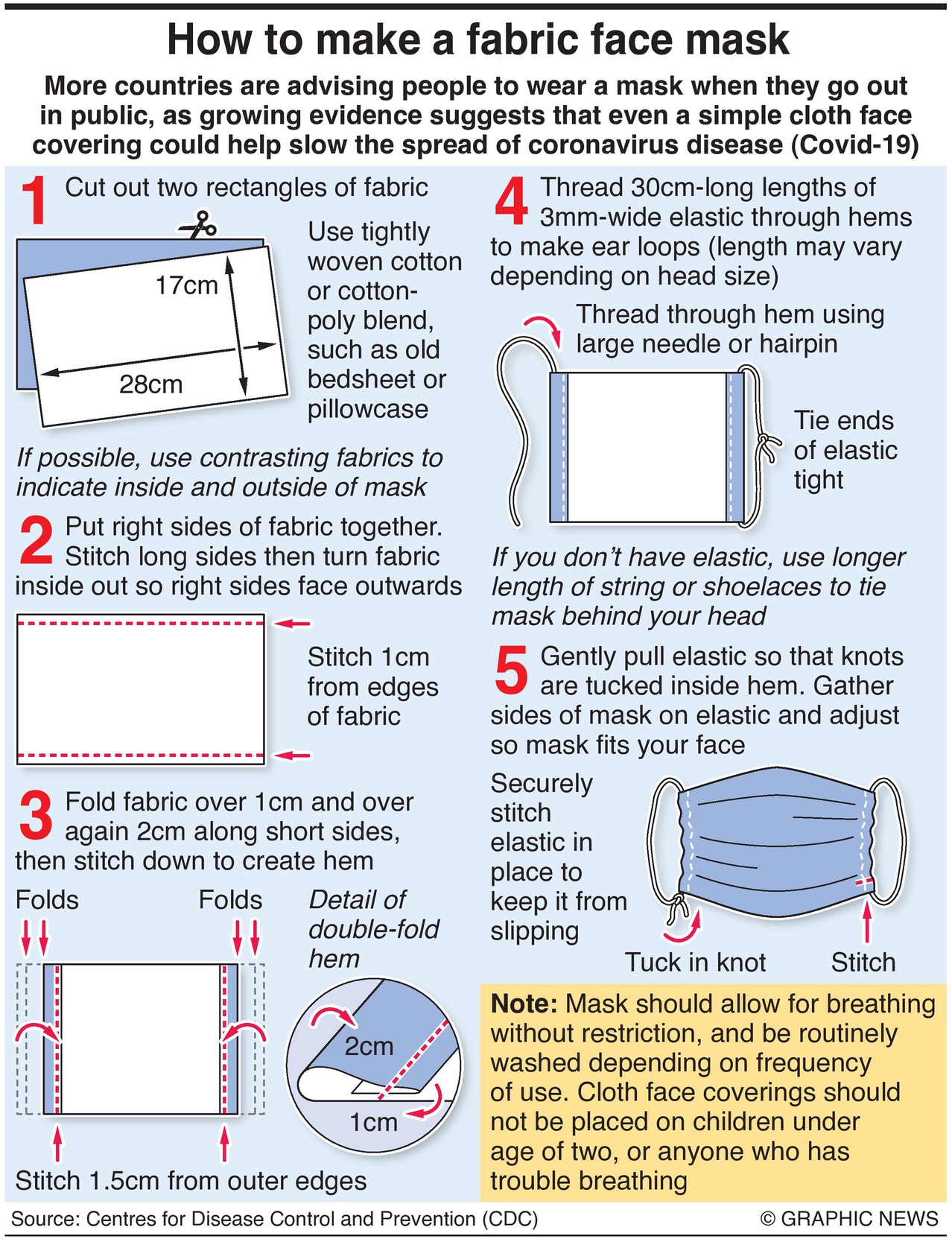 How to make a fabric face mask

More countries are advising people to wear a mask when they go out in public, as growing evidence suggests that even a simple cloth face covering could help slow the spread of coronavirus disease (Covid-19)

1 Cut out two rectangles of fabric

17cm

28cm

Use tightly woven cotton or cotton-poly blend, such as old bedsheet or pillowcase

If possible, use contrasting fabrics to indicate inside and outside of mask

2 Put right sides of fabric together. Stitch long sides then turn fabric inside out so right sides face outwards

Stitch 1cm from edges of fabric

3 Fold fabric over 1cm and over again 2cm along short sides, then stitch down to create hem

Folds

Folds

Detail of double-fold hem

2cm

1cm

Stitch 1.5cm from outer edges

4 Thread 30cm-long lengths of 3mm-wide elastic through hems to make ear loops (length may vary depending on head size)

Thread through hem using large needle or hairpin

Tie ends of elastic tight

If you don't have elastic, use longer length of string or shoelaces to tie mask behind your head

5 Gently pull elastic so that knots are tucked inside hem. Gather sides of mask on elastic and adjust so mask fits your face

Securely stitch elastic in place to keep it from slipping

Tuck in knot

Stitch

Note: Mask should allow for breathing without restriction, and be routinely washed depending on frequency of use. Cloth face coverings should not be placed on children under age of two, or anyone who has trouble breathing

Source: Centres for Disease Control and Prevention (CDC)

© GRAPHIC NEWS