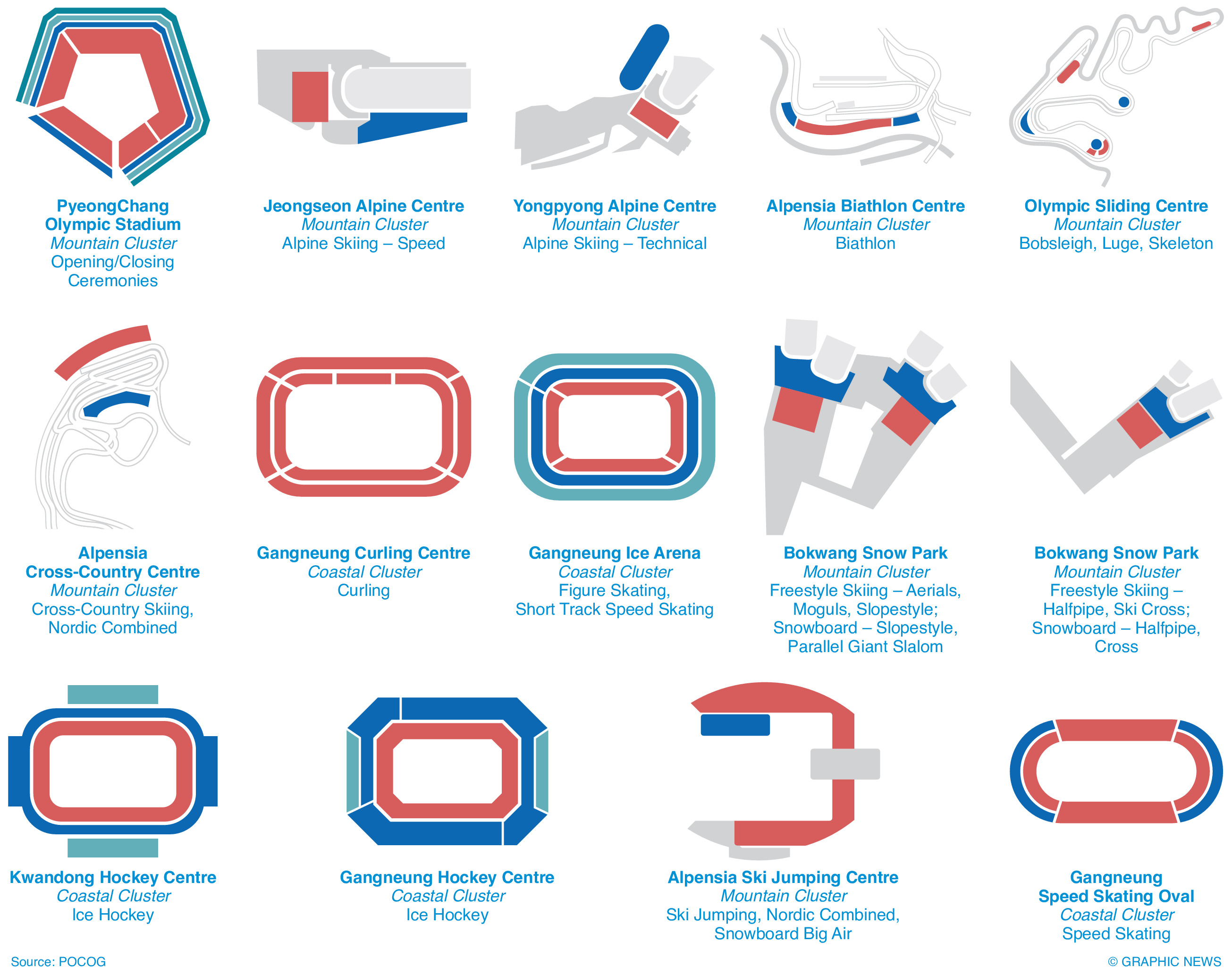 PyeongChang Olympic Stadium
Mountain Cluster
Opening/Closing Ceremonies

Jeongseon Alpine Centre
Mountain Cluster
Alpine Skiing – Speed

Yongpyong Alpine Centre
Mountain Cluster
Alpine Skiing – Technical

Alpensia Biathlon Centre
Mountain Cluster
Biathlon

Olympic Sliding Centre
Mountain Cluster
Bobsleigh, Luge, Skeleton

Alpensia Cross-Country Centre
Mountain Cluster
Cross-Country Skiing, Nordic Combined

Gangneung Curling Centre
Coastal Cluster
Curling

Gangneung Ice Arena
Coastal Cluster
Figure Skating, Short Track Speed Skating

Bokwang Snow Park
Mountain Cluster
Freestyle Skiing – Aerials, Moguls, Slopestyle; Snowboard – Slopestyle, Parallel Giant Slalom

Bokwang Snow Park
Mountain Cluster
Freestyle Skiing – Halfpipe, Ski Cross; Snowboard – Halfpipe, Cross

Kwandong Hockey Centre
Coastal Cluster
Ice Hockey

Gangneung Hockey Centre
Coastal Cluster
Ice Hockey

Alpensia Ski Jumping Centre
Mountain Cluster
Ski Jumping, Nordic Combined, Snowboard Big Air

Gangneung Speed Skating Oval
Coastal Cluster
Speed Skating

Source: POCOG

© GRAPHIC NEWS