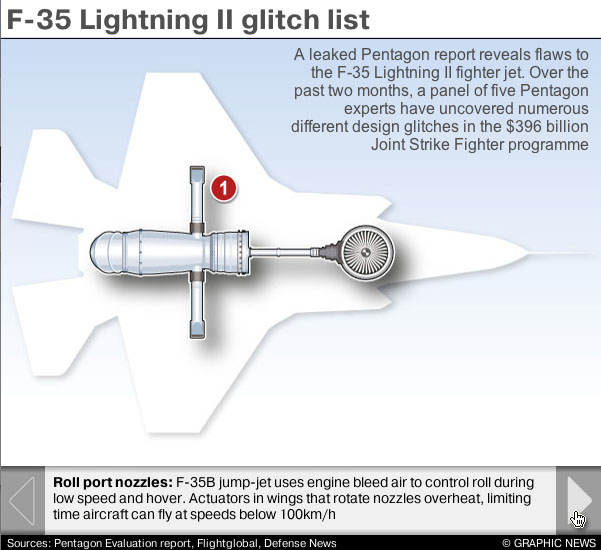 F-35 Lightning II glitch list

A leaked Pentagon report reveals flaws to the F-35 Lightning II fighter jet. Over the past two months, a panel of five Pentagon experts have uncovered numerous different design glitches in the $396 billion Joint Strike Fighter programme

1

**Roll port nozzles:** F-35B jump-jet uses engine bleed air to control roll during low speed and hover. Actuators in wings that rotate nozzles overheat, limiting time aircraft can fly at speeds below 100km/h

Sources: Pentagon Evaluation report, Flightglobal, Defense News

© GRAPHIC NEWS