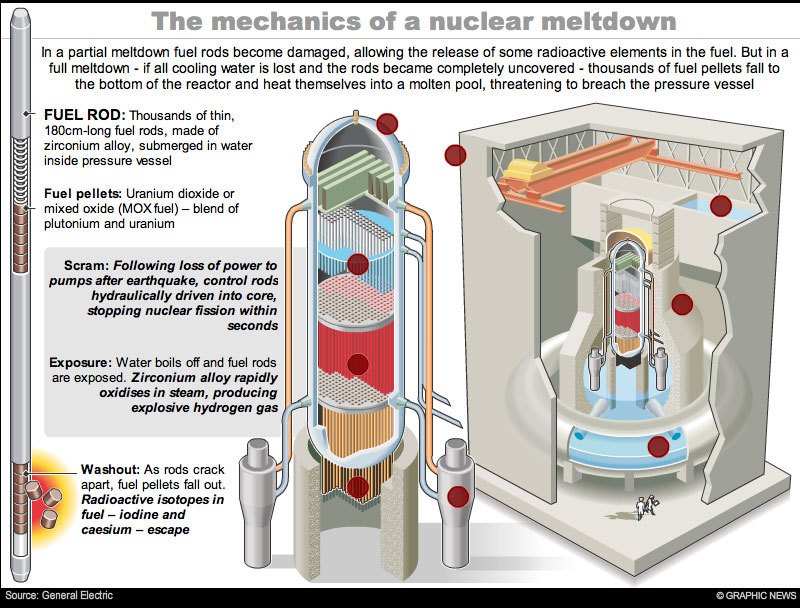 The mechanics of a nuclear meltdown

In a partial meltdown fuel rods become damaged, allowing the release of some radioactive elements in the fuel. But in a full meltdown - if all cooling water is lost and the rods became completely uncovered - thousands of fuel pellets fall to the bottom of the reactor and heat themselves into a molten pool, threatening to breach the pressure vessel

FUEL ROD: Thousands of thin, 180cm-long fuel rods, made of zirconium alloy, submerged in water inside pressure vessel

Fuel pellets: Uranium dioxide or mixed oxide (MOX fuel) – blend of plutonium and uranium

Scram: Following loss of power to pumps after earthquake, control rods hydraulically driven into core, stopping nuclear fission within seconds

Exposure: Water boils off and fuel rods are exposed. Zirconium alloy rapidly oxidises in steam, producing explosive hydrogen gas

Washout: As rods crack apart, fuel pellets fall out. Radioactive isotopes in fuel – iodine and caesium – escape

Source: General Electric

© GRAPHIC NEWS