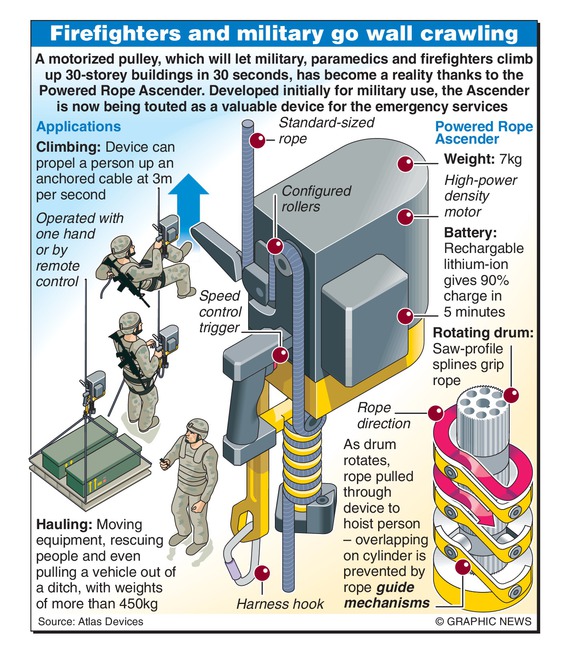 Firefighters and military go wall crawling

A motorized pulley, which will let military, paramedics and firefighters climb up 30-storey buildings in 30 seconds, has become a reality thanks to the Powered Rope Ascender. Developed initially for military use, the Ascender is now being touted as a valuable device for the emergency services

Applications

Climbing: Device can propel a person up an anchored cable at 3m per second

Operated with one hand or by remote control

Hauling: Moving equipment, rescuing people and even pulling a vehicle out of a ditch, with weights of more than 450kg

Standard-sized rope

Configured rollers

Speed control trigger

Harness hook

Powered Rope Ascender

Weight: 7kg

High-power density motor

Battery: Rechargable lithium-ion gives 90% charge in 5 minutes

Rotating drum: Saw-profile splines grip rope

Rope direction

As drum rotates, rope pulled through device to hoist person – overlapping on cylinder is prevented by rope guide mechanisms

Source: Atlas Devices

© GRAPHIC NEWS