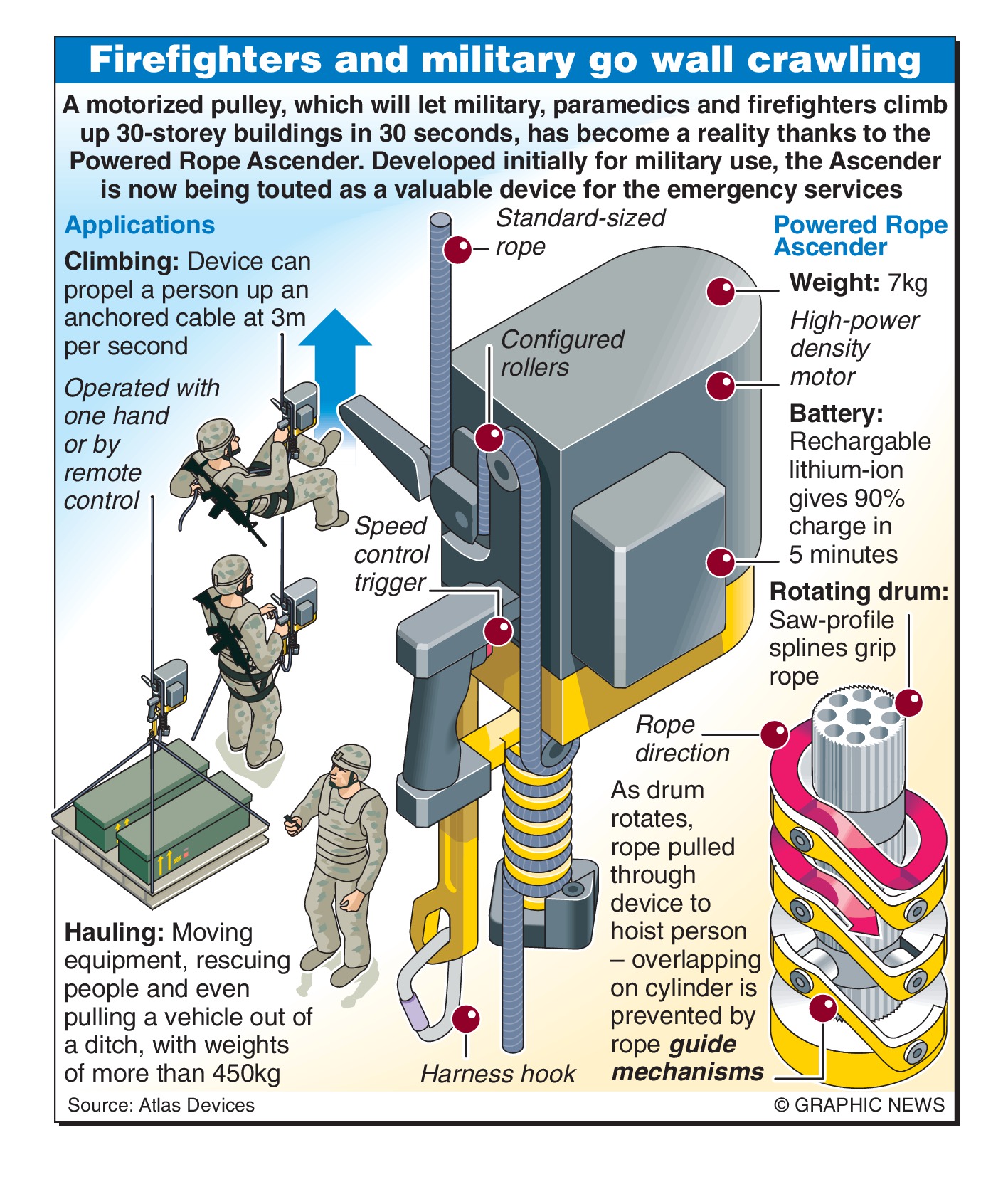 Firefighters and military go wall crawling

A motorized pulley, which will let military, paramedics and firefighters climb up 30-storey buildings in 30 seconds, has become a reality thanks to the Powered Rope Ascender. Developed initially for military use, the Ascender is now being touted as a valuable device for the emergency services

Applications

Climbing: Device can propel a person up an anchored cable at 3m per second

Operated with one hand or by remote control

Hauling: Moving equipment, rescuing people and even pulling a vehicle out of a ditch, with weights of more than 450kg

Standard-sized rope

Configured rollers

Speed control trigger

Harness hook

Powered Rope Ascender

Weight: 7kg

High-power density motor

Battery: Rechargable lithium-ion gives 90% charge in 5 minutes

Rotating drum: Saw-profile splines grip rope

Rope direction

As drum rotates, rope pulled through device to hoist person – overlapping on cylinder is prevented by rope guide mechanisms

Source: Atlas Devices

© GRAPHIC NEWS