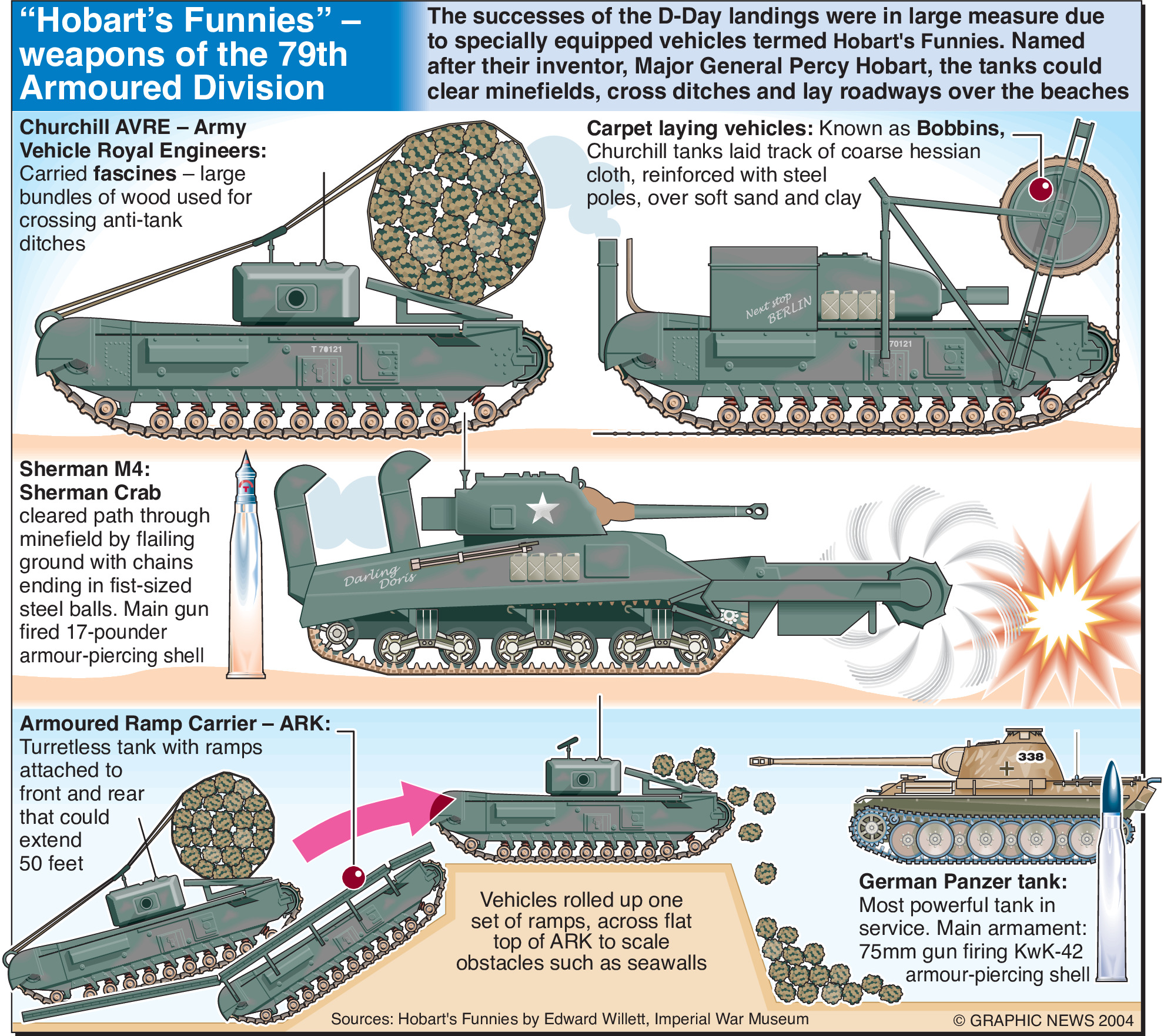 “Hobart’s Funnies” – weapons of the 79th Armoured Division

The successes of the D-Day landings were in large measure due to specially equipped vehicles termed Hobart's Funnies. Named after their inventor, Major General Percy Hobart, the tanks could clear minefields, cross ditches and lay roadways over the beaches

Churchill AVRE – Army Vehicle Royal Engineers: Carried fascines – large bundles of wood used for crossing anti-tank ditches

T 70121

Carpet laying vehicles: Known as Bobbins, Churchill tanks laid track of coarse hessian cloth, reinforced with steel poles, over soft sand and clay

Next stop BERLIN

70121

Sherman M4: Sherman Crab cleared path through minefield by flailing ground with chains ending in fist-sized steel balls. Main gun fired 17-pounder armour-piercing shell

Darling Doris

Armoured Ramp Carrier – ARK: Turretless tank with ramps attached to front and rear that could extend 50 feet

Vehicles rolled up one set of ramps, across flat top of ARK to scale obstacles such as seawalls

338

German Panzer tank: Most powerful tank in service. Main armament: 75mm gun firing KwK-42 armour-piercing shell

Sources: Hobart's Funnies by Edward Willett, Imperial War Museum

© GRAPHIC NEWS 2004