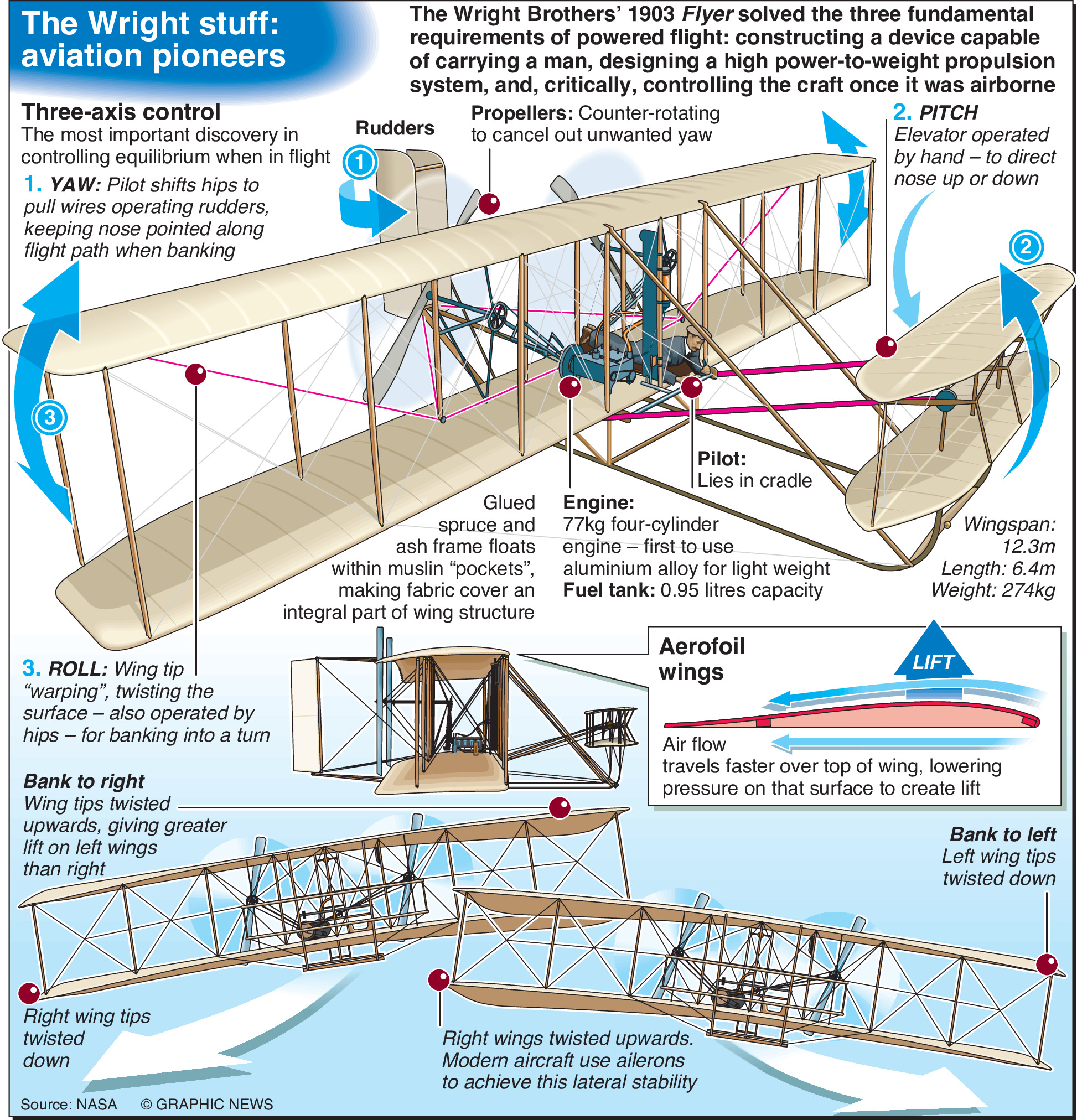 The Wright stuff: aviation pioneers

The Wright Brothers' 1903 Flyer solved the three fundamental requirements of powered flight: constructing a device capable of carrying a man, designing a high power-to-weight propulsion system, and, critically, controlling the craft once it was airborne

Three-axis control
The most important discovery in controlling equilibrium when in flight

1. YAW: Pilot shifts hips to pull wires operating rudders, keeping nose pointed along flight path when banking

Rudders

1

Propellers: Counter-rotating to cancel out unwanted yaw

2. PITCH
Elevator operated by hand – to direct nose up or down

2

3

Pilot:
Lies in cradle

Glued spruce and ash frame floats within muslin "pockets", making fabric cover an integral part of wing structure

Engine:
77kg four-cylinder engine – first to use aluminium alloy for light weight
Fuel tank: 0.95 litres capacity

Wingspan: 12.3m
Length: 6.4m
Weight: 274kg

3. ROLL: Wing tip "warping", twisting the surface – also operated by hips – for banking into a turn

Aerofoil wings

LIFT

Air flow travels faster over top of wing, lowering pressure on that surface to create lift

Bank to right
Wing tips twisted upwards, giving greater lift on left wings than right

Bank to left
Left wing tips twisted down

Right wing tips twisted down

Right wings twisted upwards. Modern aircraft use ailerons to achieve this lateral stability

Source: NASA © GRAPHIC NEWS