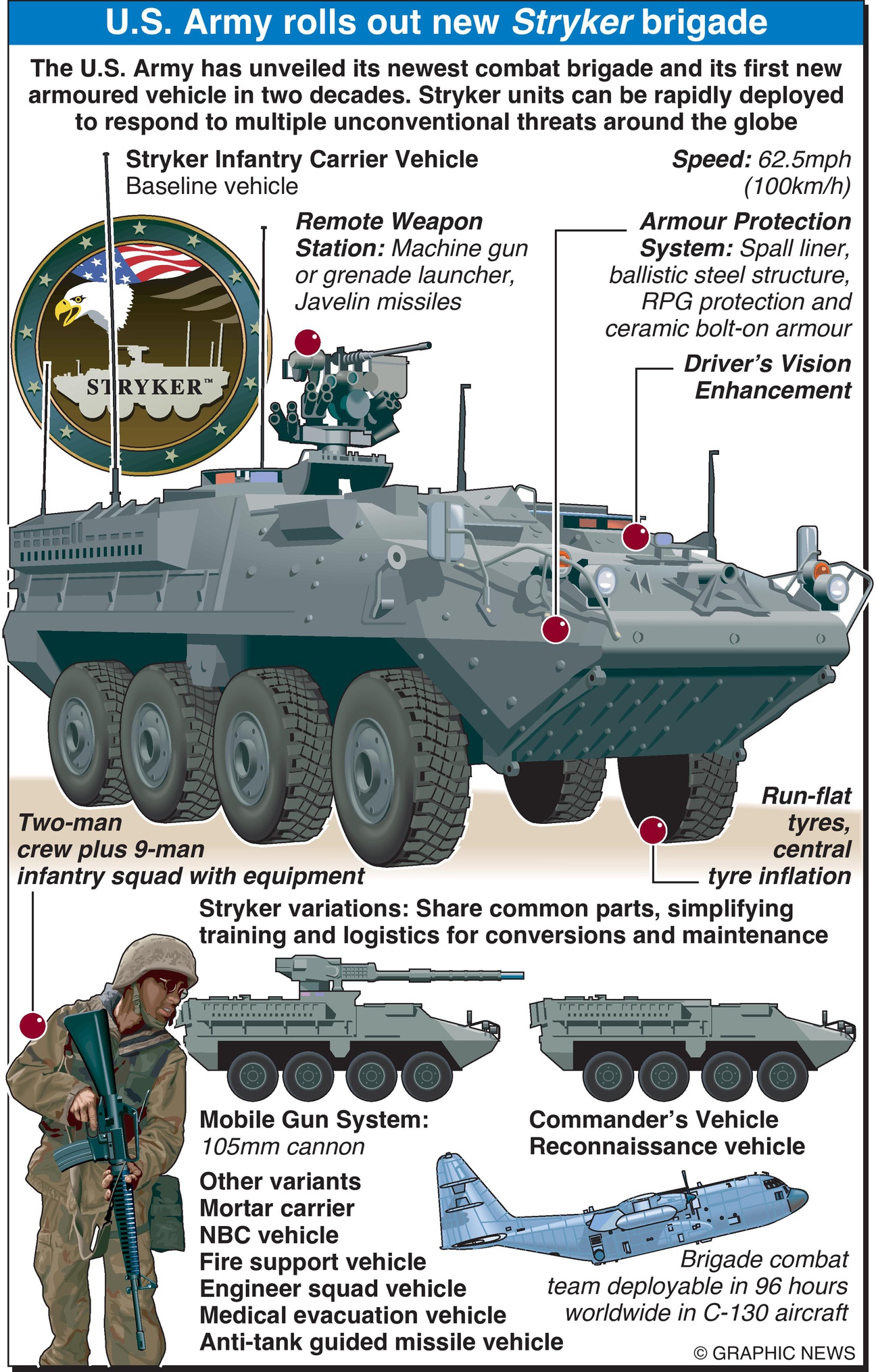 U.S. Army rolls out new Stryker brigade

The U.S. Army has unveiled its newest combat brigade and its first new armoured vehicle in two decades. Stryker units can be rapidly deployed to respond to multiple unconventional threats around the globe

Stryker Infantry Carrier Vehicle
Baseline vehicle

Speed: 62.5mph (100km/h)

STRYKER™

Remote Weapon Station: Machine gun or grenade launcher, Javelin missiles

Armour Protection System: Spall liner, ballistic steel structure, RPG protection and ceramic bolt-on armour

Driver's Vision Enhancement

Two-man crew plus 9-man infantry squad with equipment

Run-flat tyres, central tyre inflation

Stryker variations: Share common parts, simplifying training and logistics for conversions and maintenance

Mobile Gun System: 105mm cannon

Commander's Vehicle
Reconnaissance vehicle

Other variants
Mortar carrier
NBC vehicle
Fire support vehicle
Engineer squad vehicle
Medical evacuation vehicle
Anti-tank guided missile vehicle

Brigade combat team deployable in 96 hours worldwide in C-130 aircraft

© GRAPHIC NEWS