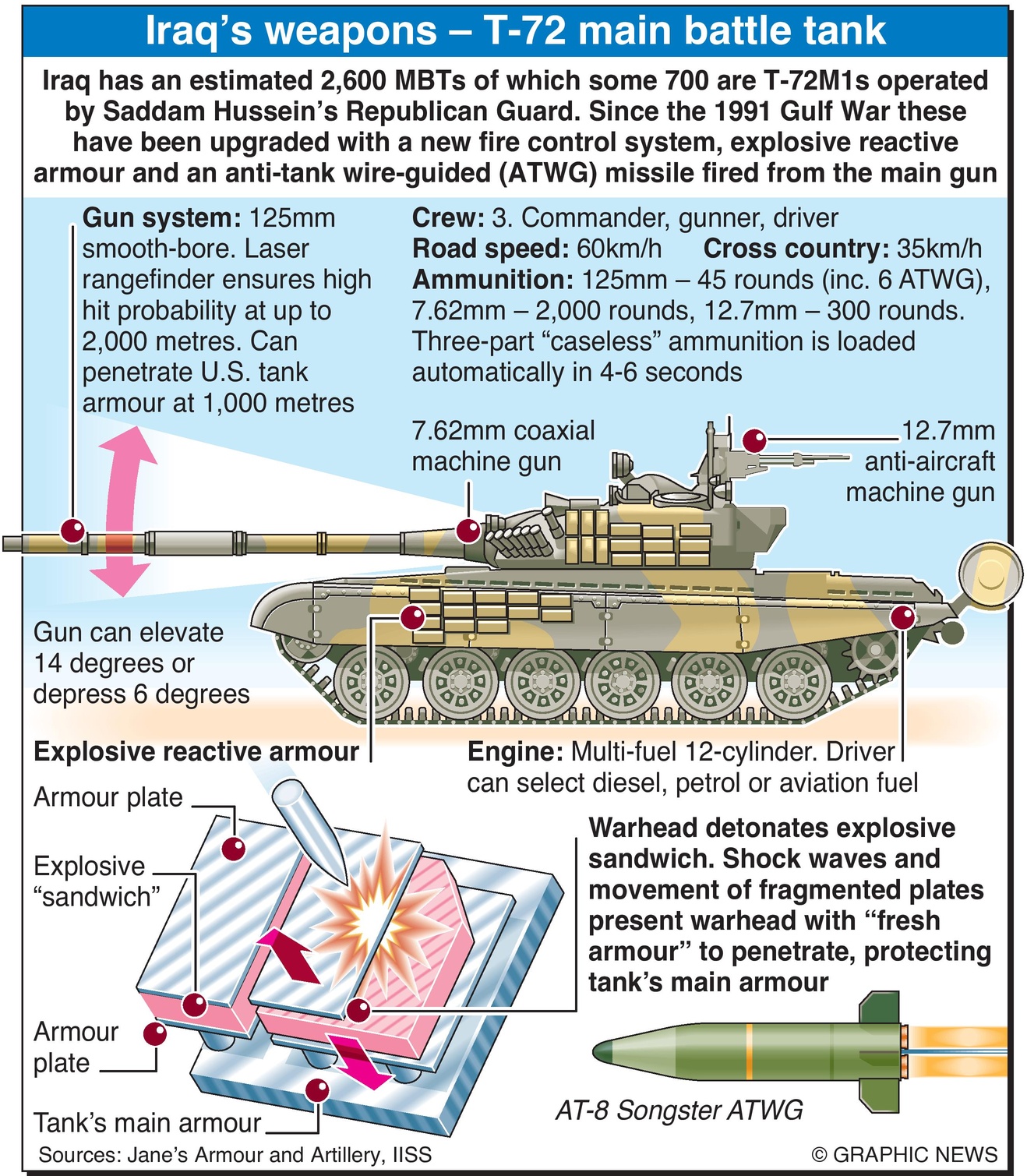 Iraq's weapons – T-72 main battle tank

Iraq has an estimated 2,600 MBTs of which some 700 are T-72M1s operated by Saddam Hussein's Republican Guard. Since the 1991 Gulf War these have been upgraded with a new fire control system, explosive reactive armour and an anti-tank wire-guided (ATWG) missile fired from the main gun

Gun system: 125mm smooth-bore. Laser rangefinder ensures high hit probability at up to 2,000 metres. Can penetrate U.S. tank armour at 1,000 metres

Crew: 3. Commander, gunner, driver
Road speed: 60km/h Cross country: 35km/h
Ammunition: 125mm – 45 rounds (inc. 6 ATWG), 7.62mm – 2,000 rounds, 12.7mm – 300 rounds. Three-part "caseless" ammunition is loaded automatically in 4-6 seconds

7.62mm coaxial machine gun

12.7mm anti-aircraft machine gun

Gun can elevate 14 degrees or depress 6 degrees

Explosive reactive armour

Engine: Multi-fuel 12-cylinder. Driver can select diesel, petrol or aviation fuel

Armour plate

Explosive "sandwich"

Armour plate

Tank's main armour

Warhead detonates explosive sandwich. Shock waves and movement of fragmented plates present warhead with "fresh armour" to penetrate, protecting tank's main armour

AT-8 Songster ATWG

Sources: Jane's Armour and Artillery, IISS

© GRAPHIC NEWS