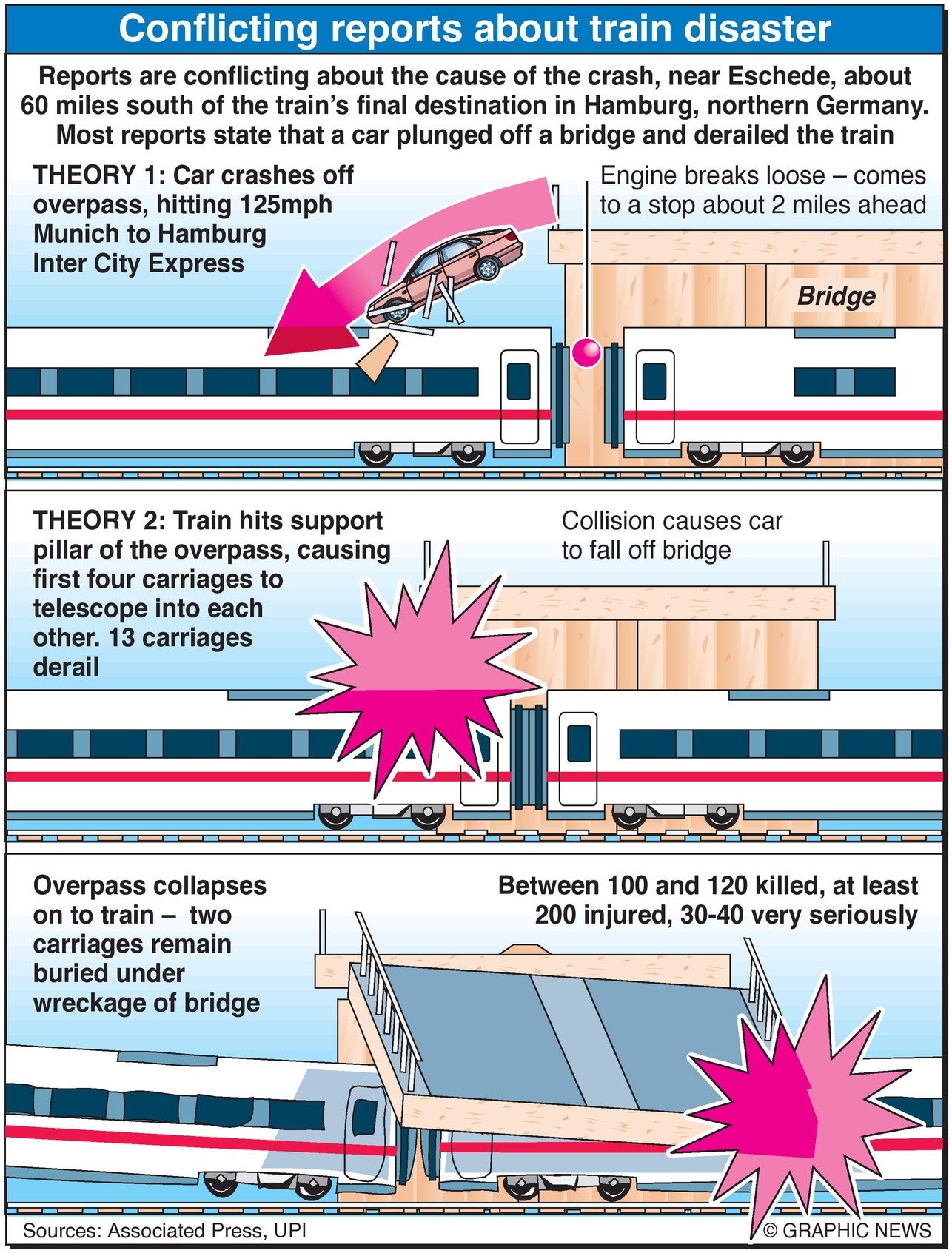 Conflicting reports about train disaster

Reports are conflicting about the cause of the crash, near Eschede, about 60 miles south of the train's final destination in Hamburg, northern Germany. Most reports state that a car plunged off a bridge and derailed the train

THEORY 1: Car crashes off overpass, hitting 125mph Munich to Hamburg Inter City Express

Engine breaks loose – comes to a stop about 2 miles ahead

Bridge

THEORY 2: Train hits support pillar of the overpass, causing first four carriages to telescope into each other. 13 carriages derail

Collision causes car to fall off bridge

Overpass collapses on to train – two carriages remain buried under wreckage of bridge

Between 100 and 120 killed, at least 200 injured, 30-40 very seriously

Sources: Associated Press, UPI

© GRAPHIC NEWS