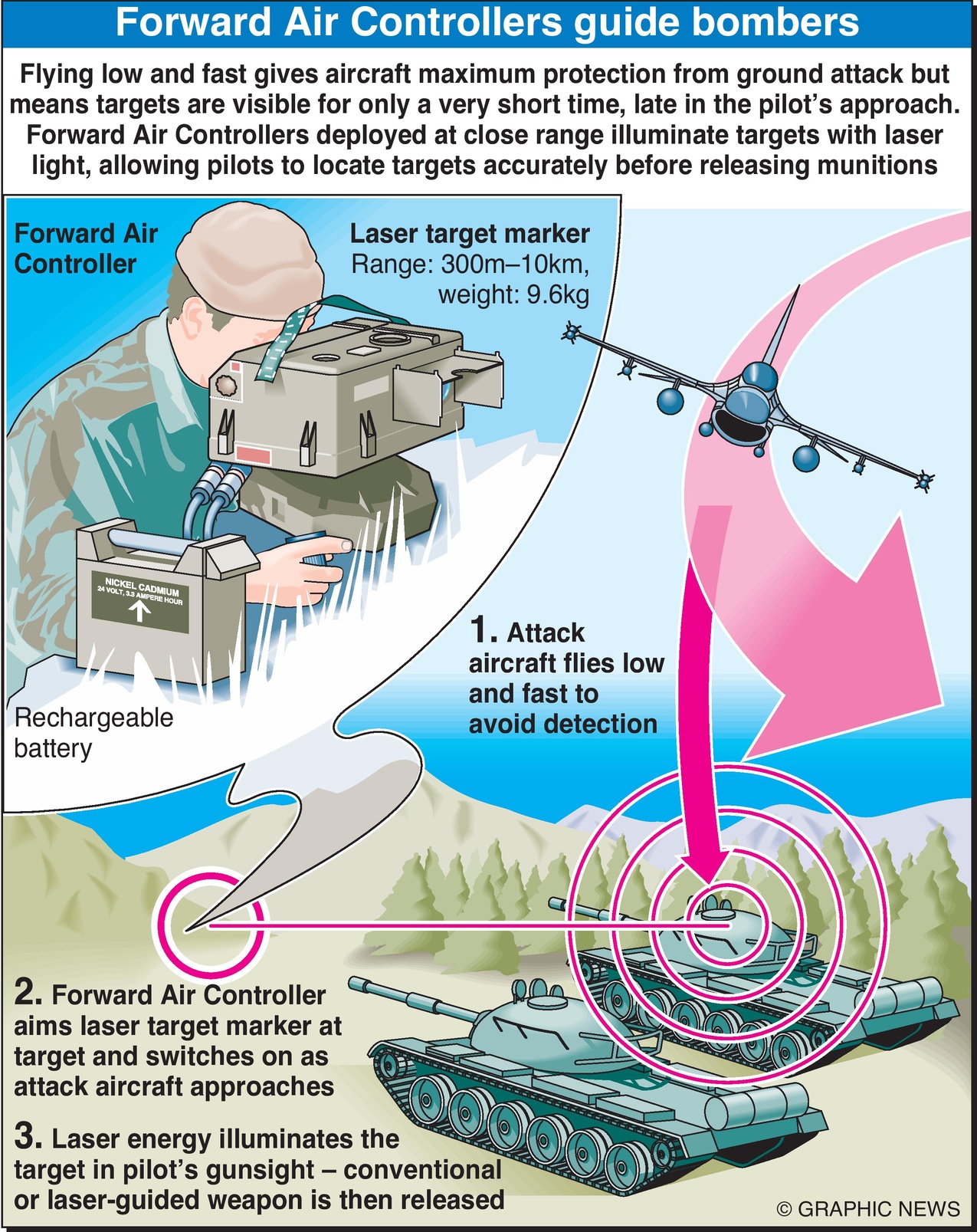 Forward Air Controllers guide bombers

Flying low and fast gives aircraft maximum protection from ground attack but means targets are visible for only a very short time, late in the pilot's approach. Forward Air Controllers deployed at close range illuminate targets with laser light, allowing pilots to locate targets accurately before releasing munitions

Forward Air Controller

Laser target marker
Range: 300m–10km, weight: 9.6kg

NICKEL CADMIUM
24 VOLT, 3.3 AMPERE HOUR

Rechargeable battery

1. Attack aircraft flies low and fast to avoid detection

2. Forward Air Controller aims laser target marker at target and switches on as attack aircraft approaches

3. Laser energy illuminates the target in pilot's gunsight – conventional or laser-guided weapon is then released

© GRAPHIC NEWS