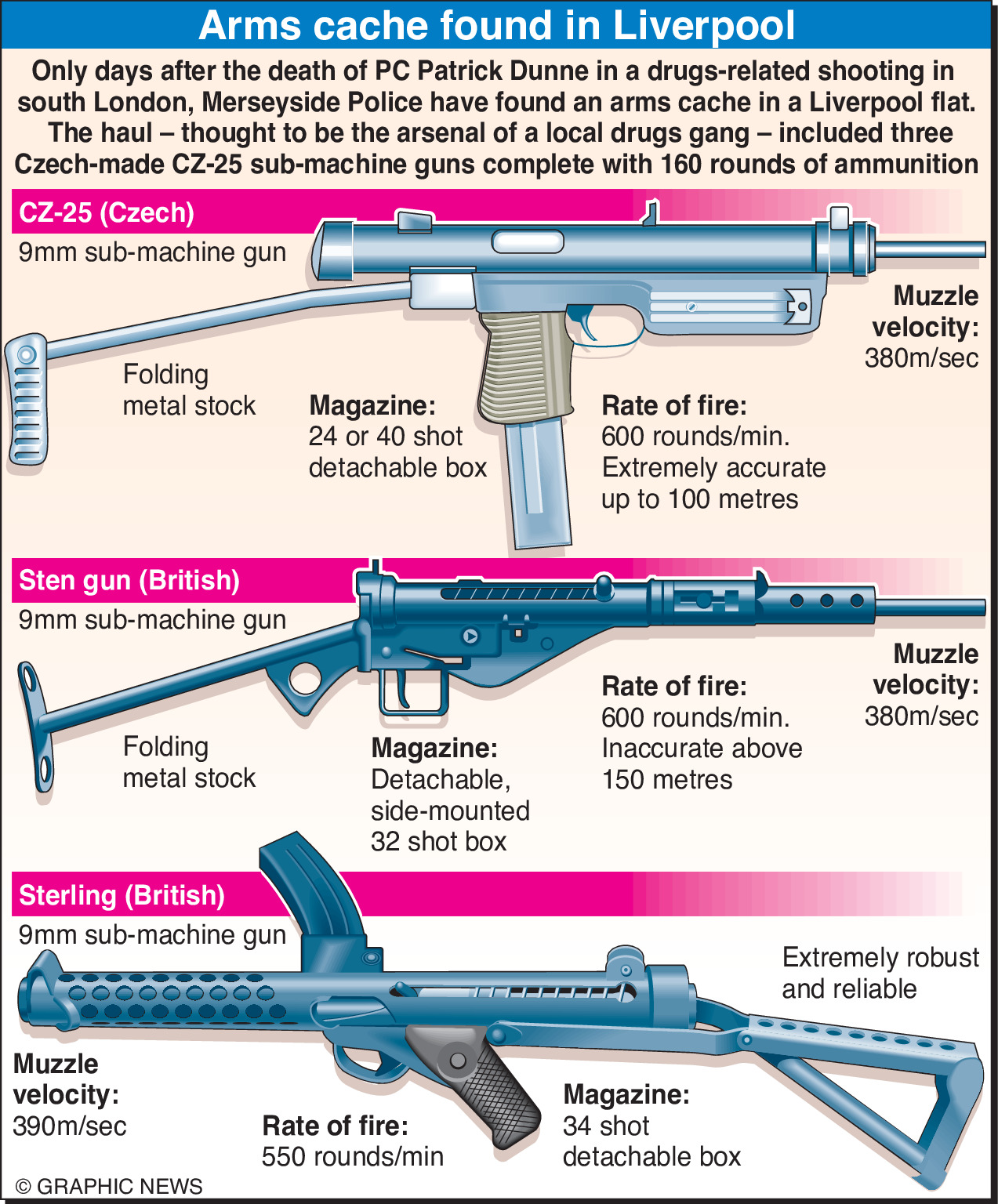 Arms cache found in Liverpool

Only days after the death of PC Patrick Dunne in a drugs-related shooting in south London, Merseyside Police have found an arms cache in a Liverpool flat. The haul – thought to be the arsenal of a local drugs gang – included three Czech-made CZ-25 sub-machine guns complete with 160 rounds of ammunition

CZ-25 (Czech)
9mm sub-machine gun

Folding metal stock

Magazine:
24 or 40 shot detachable box

Rate of fire:
600 rounds/min. Extremely accurate up to 100 metres

Muzzle velocity:
380m/sec

Sten gun (British)
9mm sub-machine gun

Folding metal stock

Magazine:
Detachable, side-mounted 32 shot box

Rate of fire:
600 rounds/min. Inaccurate above 150 metres

Muzzle velocity:
380m/sec

Sterling (British)
9mm sub-machine gun

Extremely robust and reliable

Muzzle velocity:
390m/sec

Rate of fire:
550 rounds/min

Magazine:
34 shot detachable box

© GRAPHIC NEWS