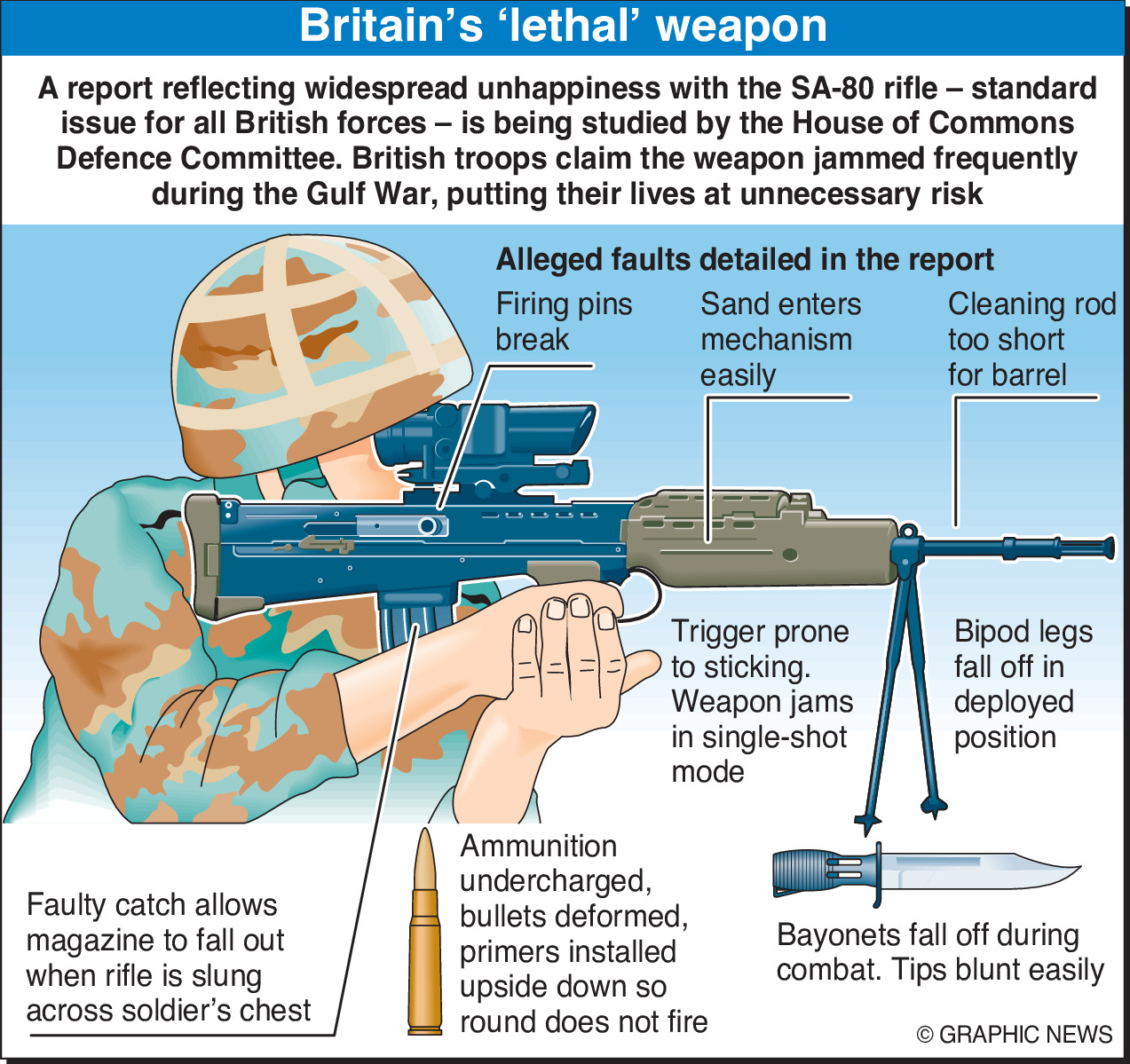 Britain's 'lethal' weapon

A report reflecting widespread unhappiness with the SA-80 rifle – standard issue for all British forces – is being studied by the House of Commons Defence Committee. British troops claim the weapon jammed frequently during the Gulf War, putting their lives at unnecessary risk

Alleged faults detailed in the report

Firing pins break

Sand enters mechanism easily

Cleaning rod too short for barrel

Trigger prone to sticking. Weapon jams in single-shot mode

Bipod legs fall off in deployed position

Faulty catch allows magazine to fall out when rifle is slung across soldier's chest

Ammunition undercharged, bullets deformed, primers installed upside down so round does not fire

Bayonets fall off during combat. Tips blunt easily

© GRAPHIC NEWS