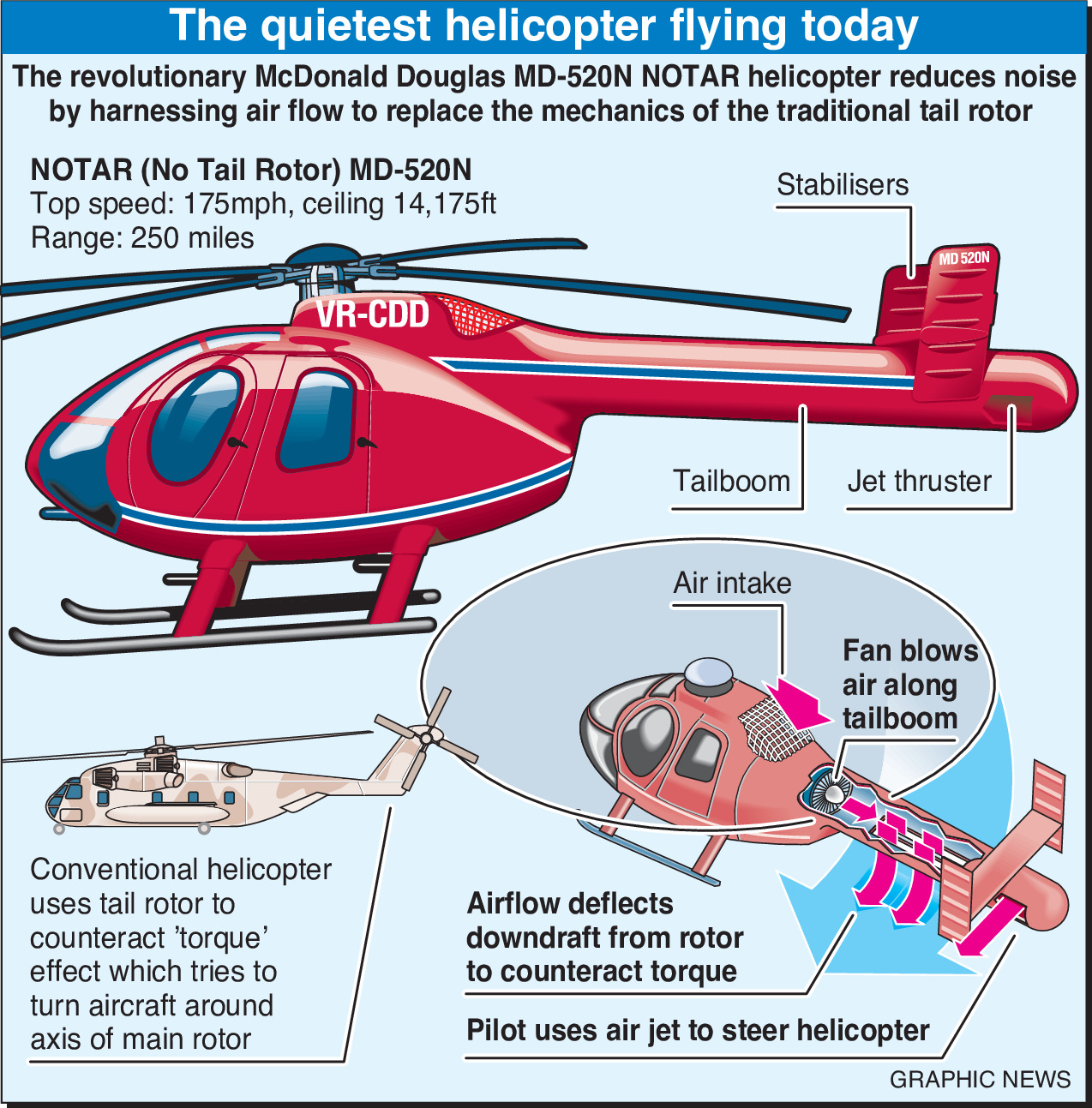 The quietest helicopter flying today

The revolutionary McDonald Douglas MD-520N NOTAR helicopter reduces noise by harnessing air flow to replace the mechanics of the traditional tail rotor

NOTAR (No Tail Rotor) MD-520N
Top speed: 175mph, ceiling 14,175ft
Range: 250 miles

Stabilisers

MD 520N

VR-CDD

Tailboom

Jet thruster

Air intake

Fan blows air along tailboom

Conventional helicopter uses tail rotor to counteract 'torque' effect which tries to turn aircraft around axis of main rotor

Airflow deflects downdraft from rotor to counteract torque

Pilot uses air jet to steer helicopter

GRAPHIC NEWS