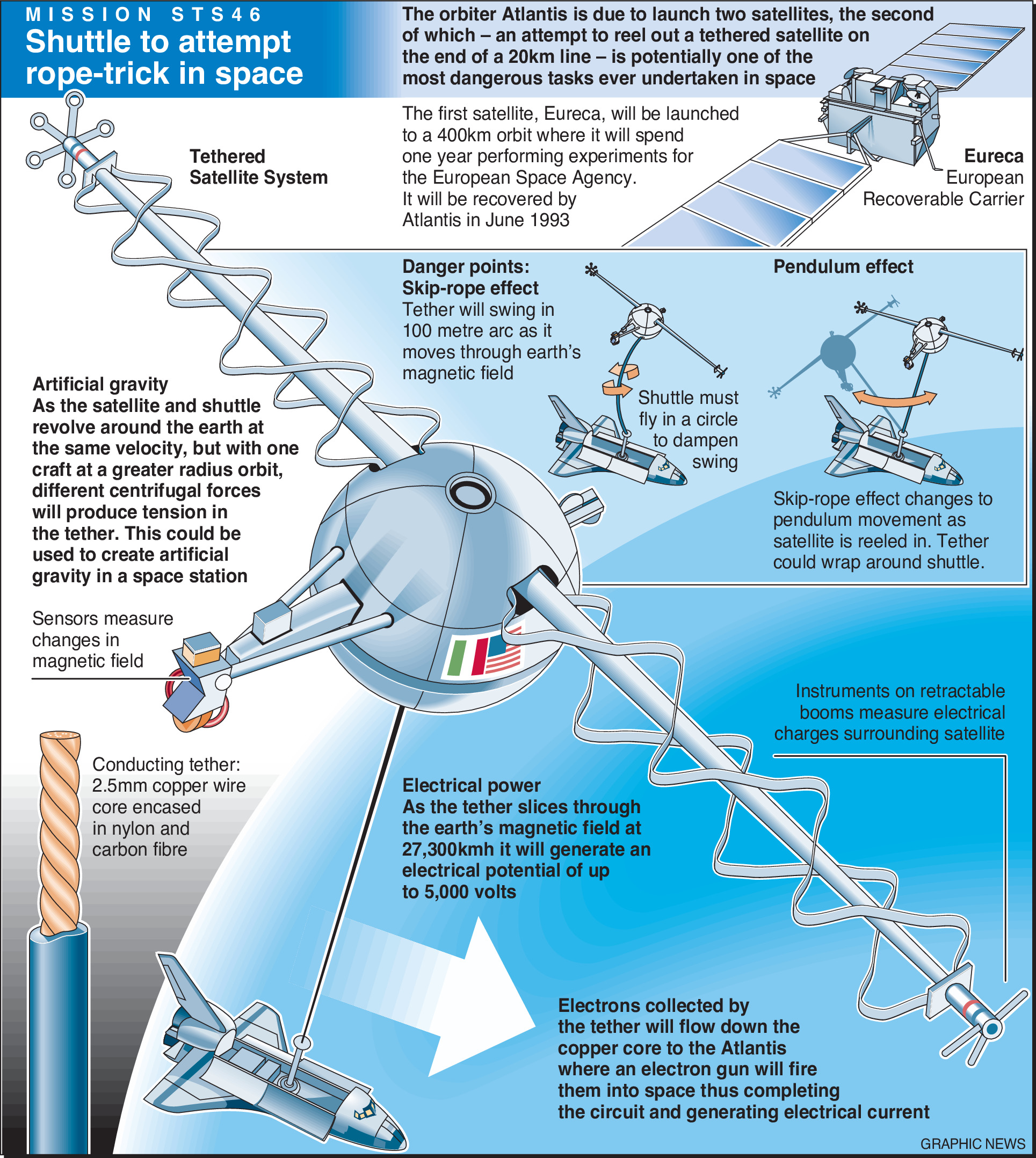 MISSION STS46
Shuttle to attempt rope-trick in space

The orbiter Atlantis is due to launch two satellites, the second of which – an attempt to reel out a tethered satellite on the end of a 20km line – is potentially one of the most dangerous tasks ever undertaken in space

The first satellite, Eureca, will be launched to a 400km orbit where it will spend one year performing experiments for the European Space Agency. It will be recovered by Atlantis in June 1993

Eureca
European Recoverable Carrier

Tethered Satellite System

Danger points:
Skip-rope effect
Tether will swing in 100 metre arc as it moves through earth's magnetic field

Shuttle must fly in a circle to dampen swing

Pendulum effect

Skip-rope effect changes to pendulum movement as satellite is reeled in. Tether could wrap around shuttle.

Artificial gravity
As the satellite and shuttle revolve around the earth at the same velocity, but with one craft at a greater radius orbit, different centrifugal forces will produce tension in the tether. This could be used to create artificial gravity in a space station

Sensors measure changes in magnetic field

Instruments on retractable booms measure electrical charges surrounding satellite

Conducting tether: 2.5mm copper wire core encased in nylon and carbon fibre

Electrical power
As the tether slices through the earth's magnetic field at 27,300kmh it will generate an electrical potential of up to 5,000 volts

Electrons collected by the tether will flow down the copper core to the Atlantis where an electron gun will fire them into space thus completing the circuit and generating electrical current

GRAPHIC NEWS