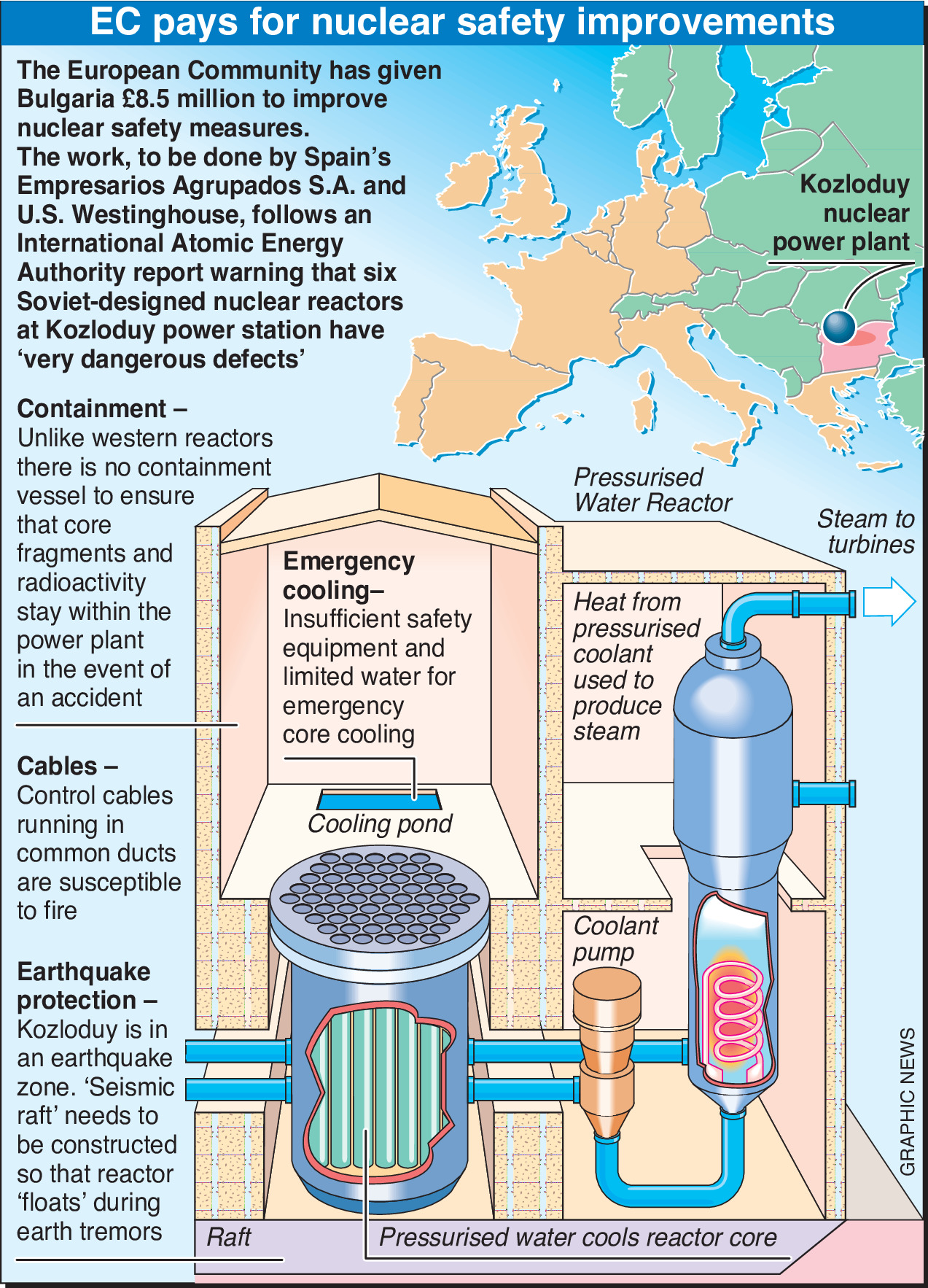 EC pays for nuclear safety improvements

The European Community has given Bulgaria £8.5 million to improve nuclear safety measures.
The work, to be done by Spain's Empresarios Agrupados S.A. and U.S. Westinghouse, follows an International Atomic Energy Authority report warning that six Soviet-designed nuclear reactors at Kozloduy power station have 'very dangerous defects'

Kozloduy nuclear power plant

Containment – Unlike western reactors there is no containment vessel to ensure that core fragments and radioactivity stay within the power plant in the event of an accident

Cables – Control cables running in common ducts are susceptible to fire

Earthquake protection – Kozloduy is in an earthquake zone. 'Seismic raft' needs to be constructed so that reactor 'floats' during earth tremors

Emergency cooling– Insufficient safety equipment and limited water for emergency core cooling

Cooling pond

Pressurised Water Reactor

Steam to turbines

Heat from pressurised coolant used to produce steam

Coolant pump

Raft

Pressurised water cools reactor core

GRAPHIC NEWS