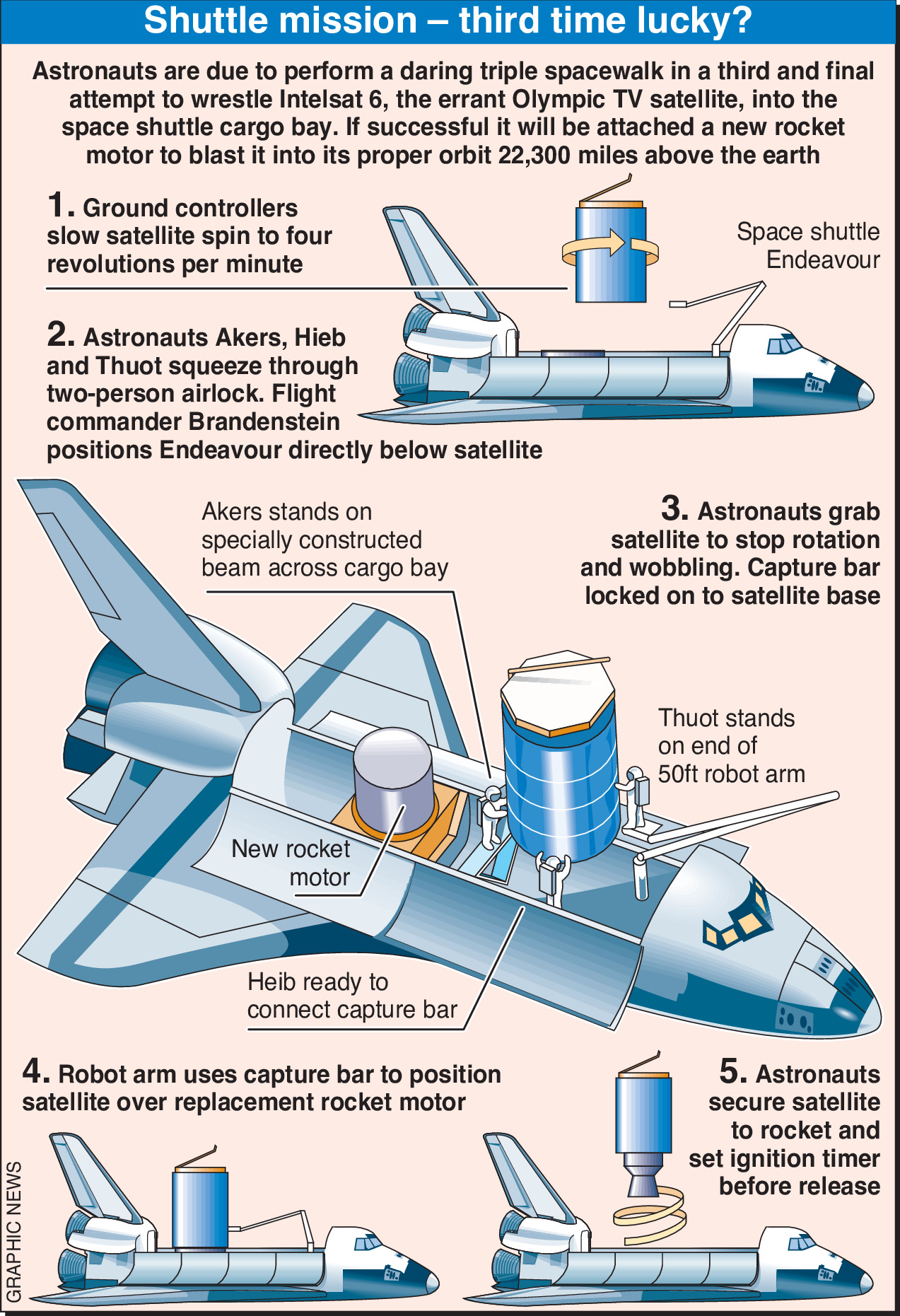 Shuttle mission – third time lucky?

Astronauts are due to perform a daring triple spacewalk in a third and final attempt to wrestle Intelsat 6, the errant Olympic TV satellite, into the space shuttle cargo bay. If successful it will be attached a new rocket motor to blast it into its proper orbit 22,300 miles above the earth

1. Ground controllers slow satellite spin to four revolutions per minute

Space shuttle Endeavour

2. Astronauts Akers, Hieb and Thuot squeeze through two-person airlock. Flight commander Brandenstein positions Endeavour directly below satellite

Akers stands on specially constructed beam across cargo bay

3. Astronauts grab satellite to stop rotation and wobbling. Capture bar locked on to satellite base

Thuot stands on end of 50ft robot arm

New rocket motor

Heib ready to connect capture bar

4. Robot arm uses capture bar to position satellite over replacement rocket motor

5. Astronauts secure satellite to rocket and set ignition timer before release

GRAPHIC NEWS